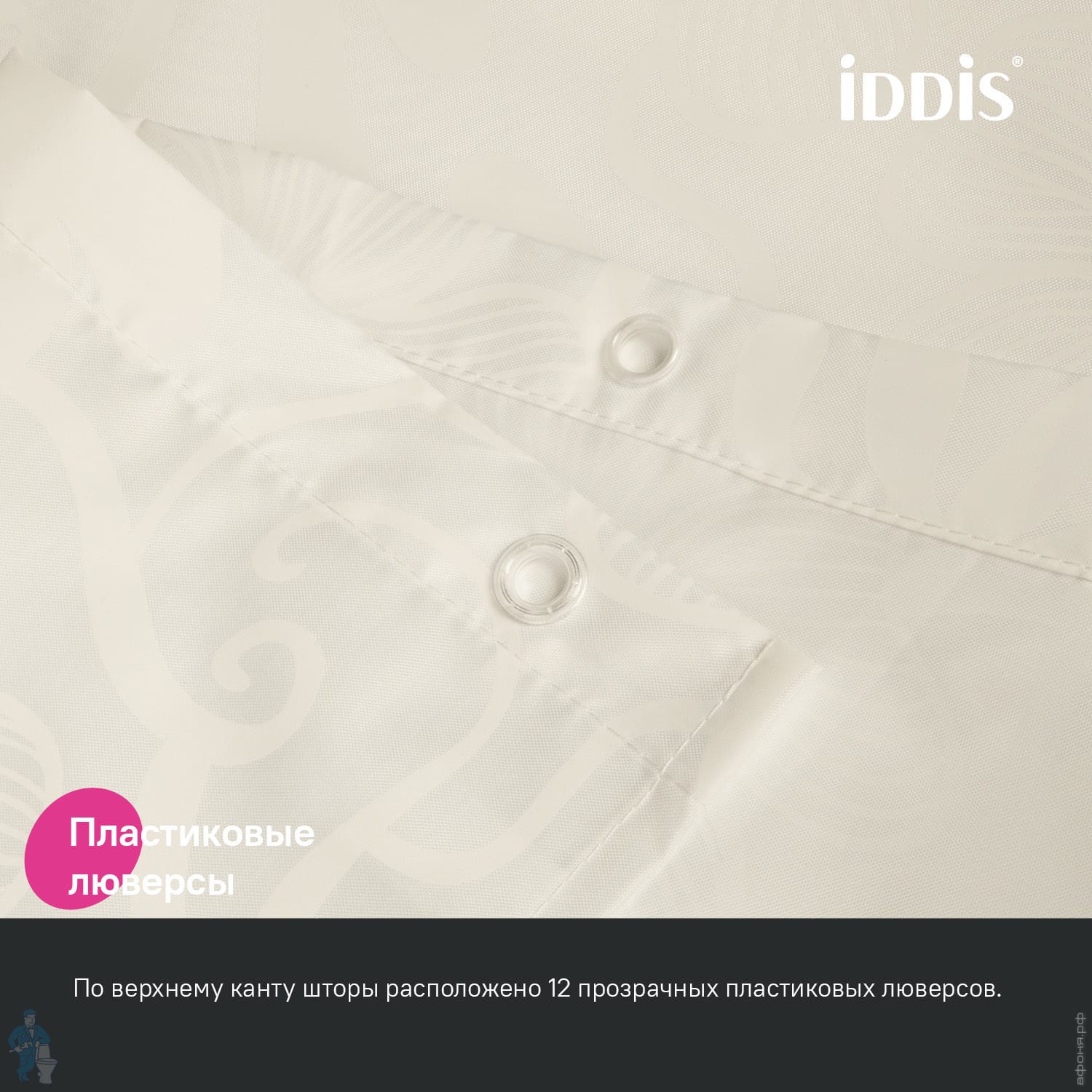 iDDiS®

Пластиковые люверсы

По верхнему канту шторы расположено 12 прозрачных пластиковых люверсов.

афоня.рф