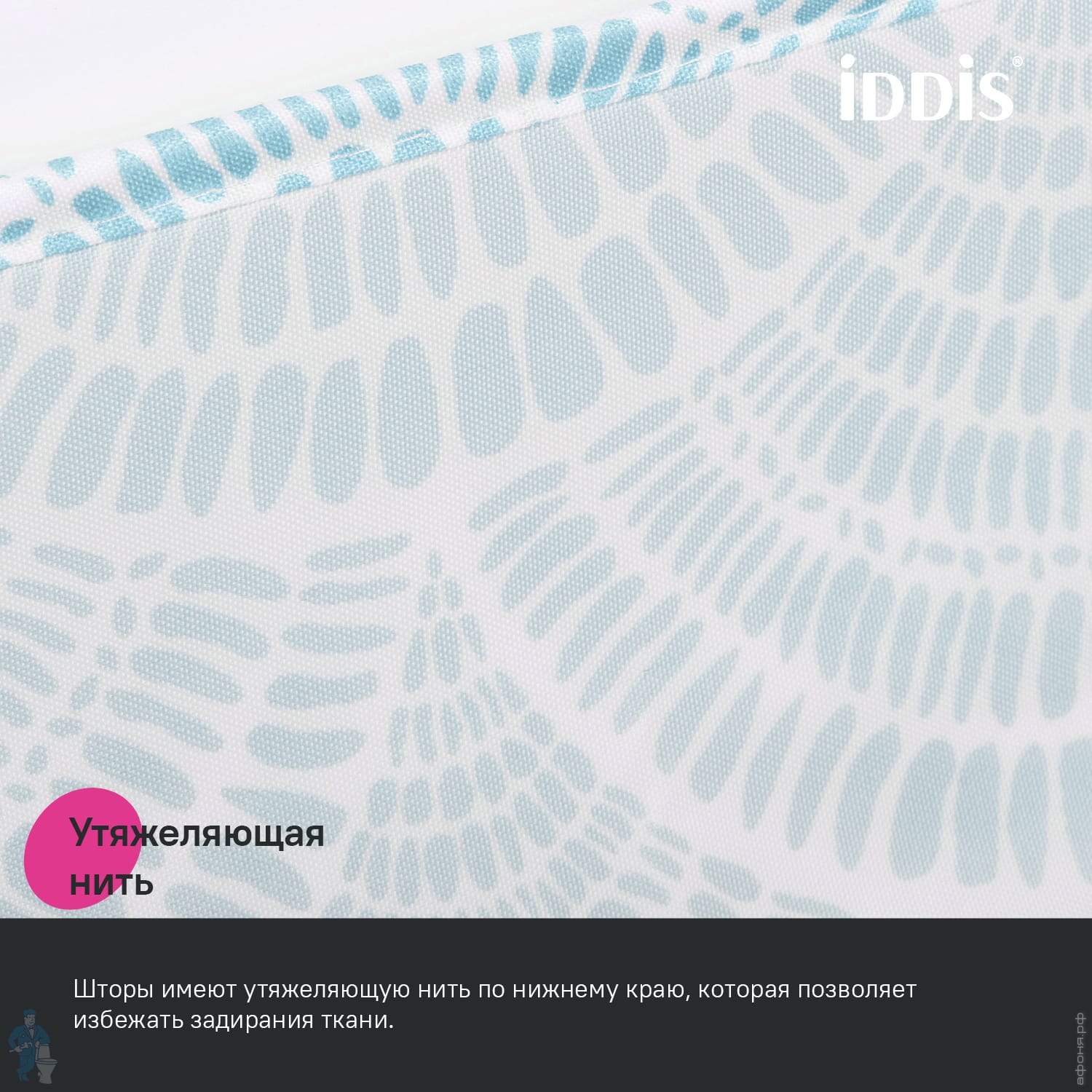 iDDiS®

Утяжеляющая нить

Шторы имеют утяжеляющую нить по нижнему краю, которая позволяет избежать задирания ткани.

афоня.рф