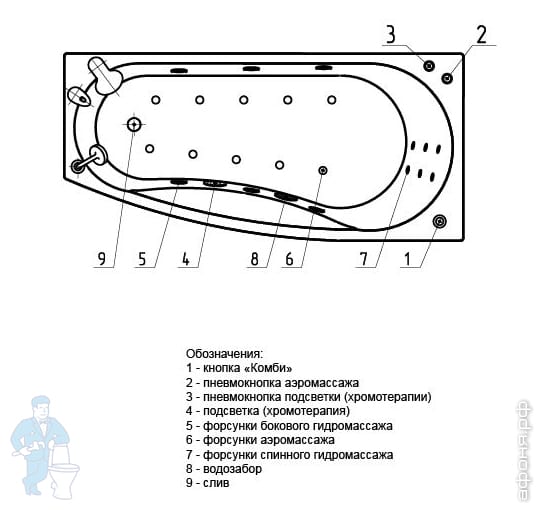 3
2
9
5
4
8
6
7
1

Обозначения:
1 - кнопка «Комби»
2 - пневмокнопка аэромассажа
3 - пневмокнопка подсветки (хромотерапии)
4 - подсветка (хромотерапия)
5 - форсунки бокового гидромассажа
6 - форсунки аэромассажа
7 - форсунки спинного гидромассажа
8 - водозабор
9 - слив

афоня.рф