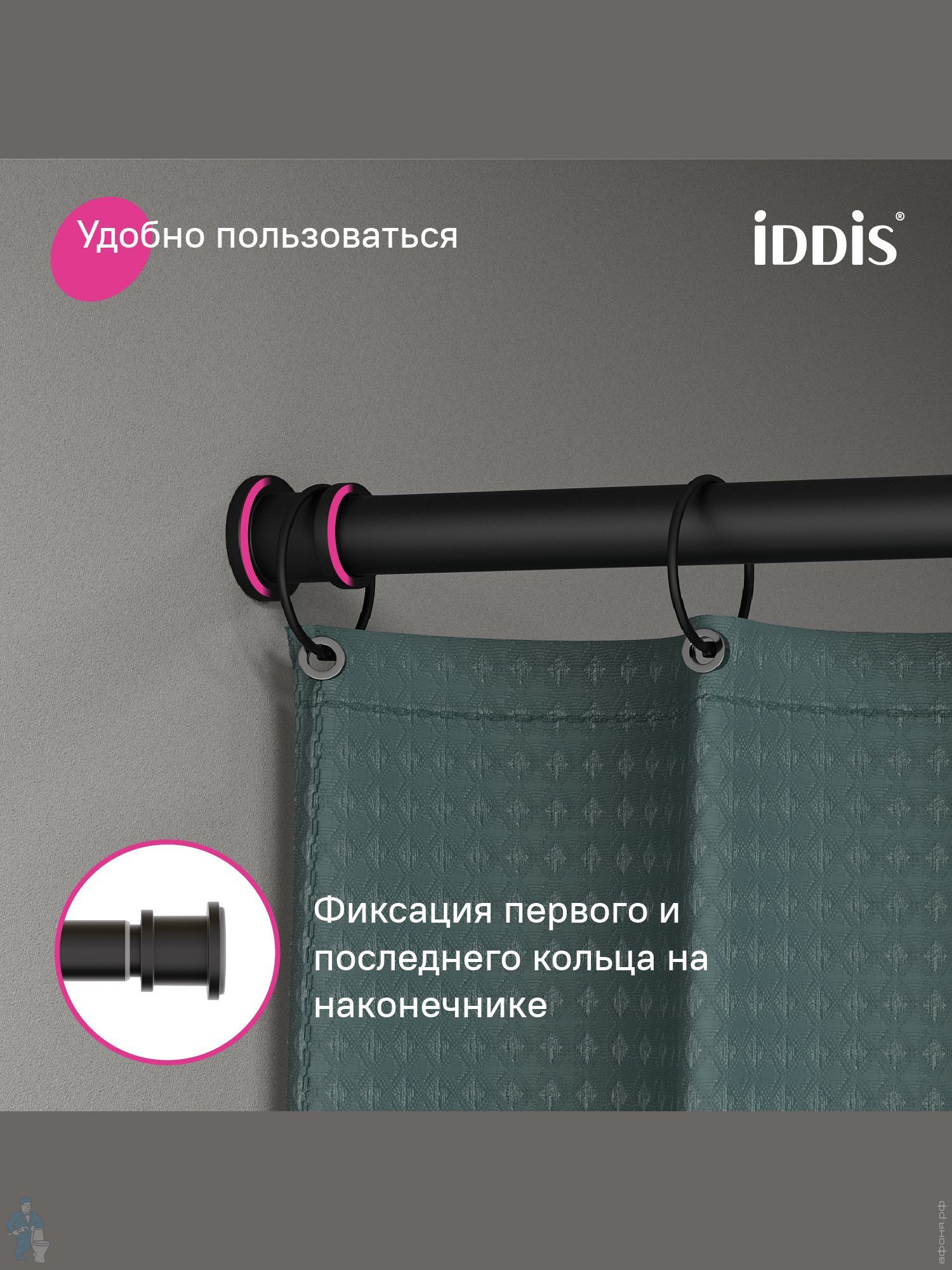 Удобно пользоваться

iDDiS®

Фиксация первого и последнего кольца на наконечнике

афоня.рф