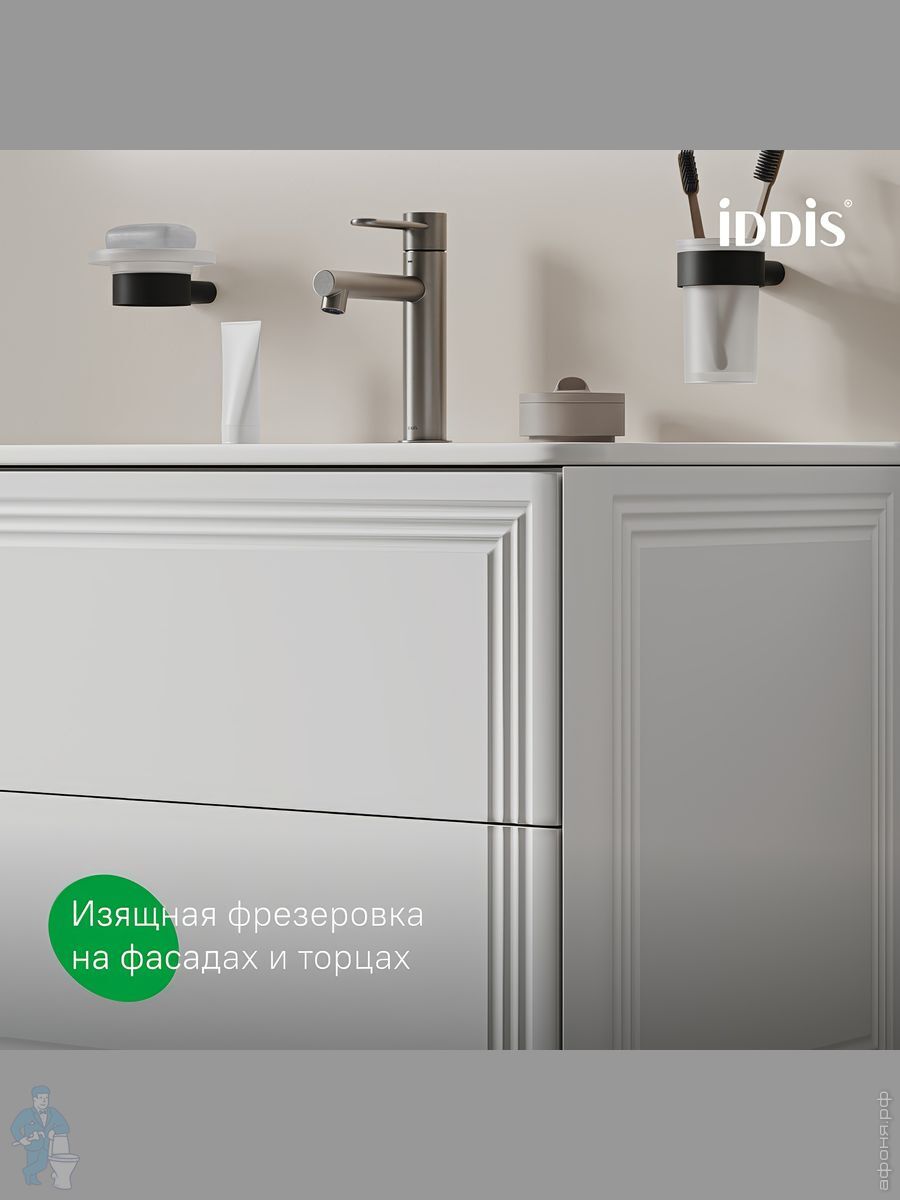 iDDiS®

Изящная фрезеровка на фасадах и торцах

афоня.рф