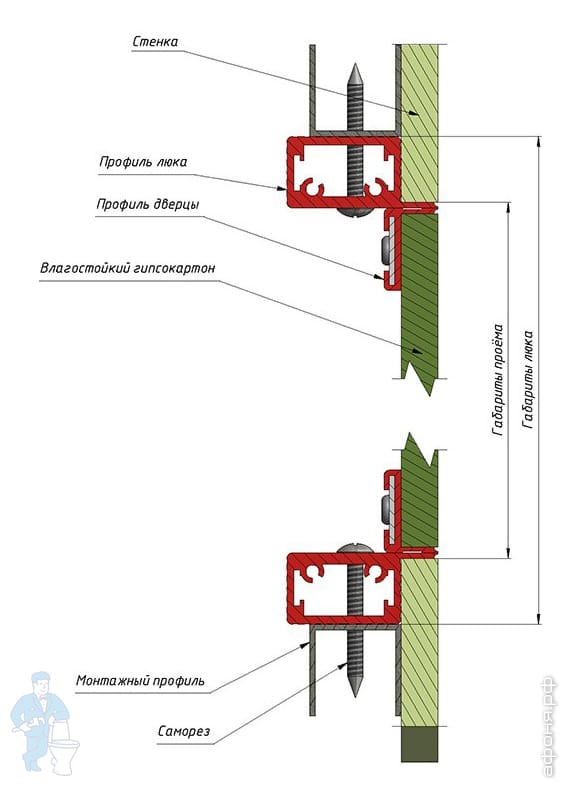 Стенка

Профиль люка

Профиль дверцы

Влагостойкий гипсокартон

Габариты проёма

Габариты люка

Монтажный профиль

Саморез

афоня.рф