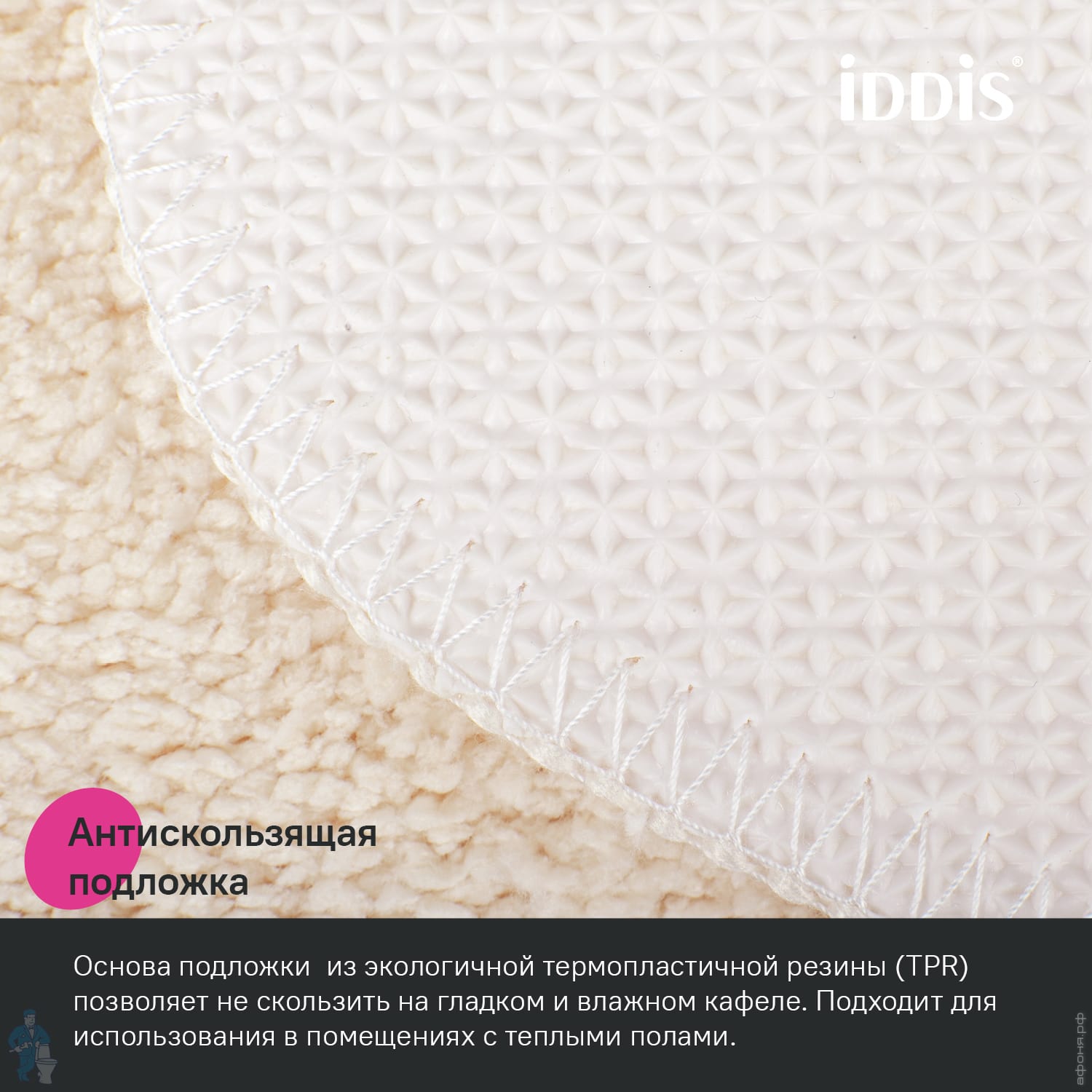 iDDiS®

Антискользящая подложка

Основа подложки из экологичной термопластичной резины (TPR) позволяет не скользить на гладком и влажном кафеле. Подходит для использования в помещениях с теплыми полами.

афоня.рф