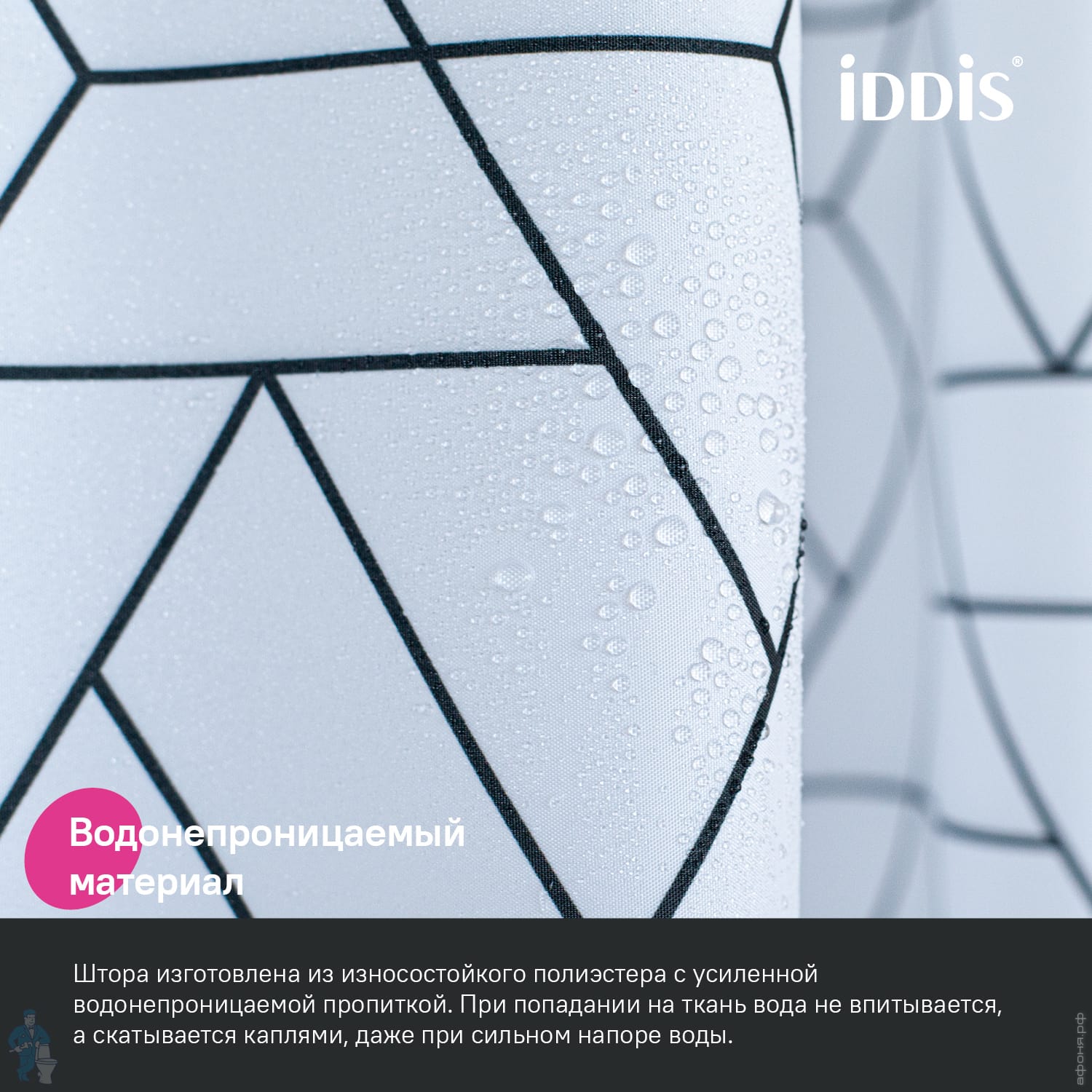 iDDiS®

Водонепроницаемый материал

Штора изготовлена из износостойкого полиэстера с усиленной водонепроницаемой пропиткой. При попадании на ткань вода не впитывается, а скатывается каплями, даже при сильном напоре воды.

афоня.рф