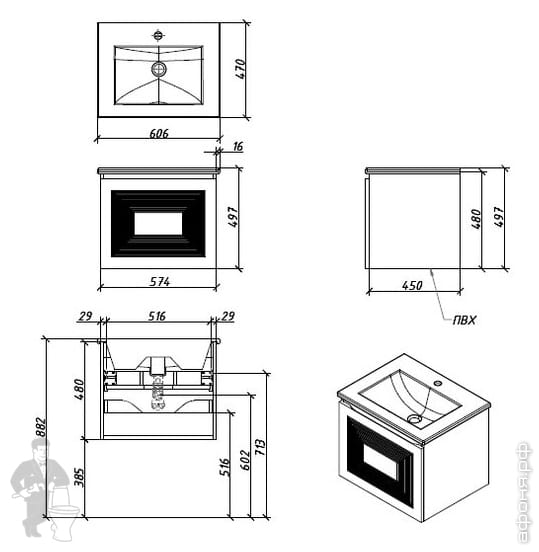 470
606
16
497
574
480
497
450
ПВХ
29
516
29
480
882
385
516
602
713
афоня.рф