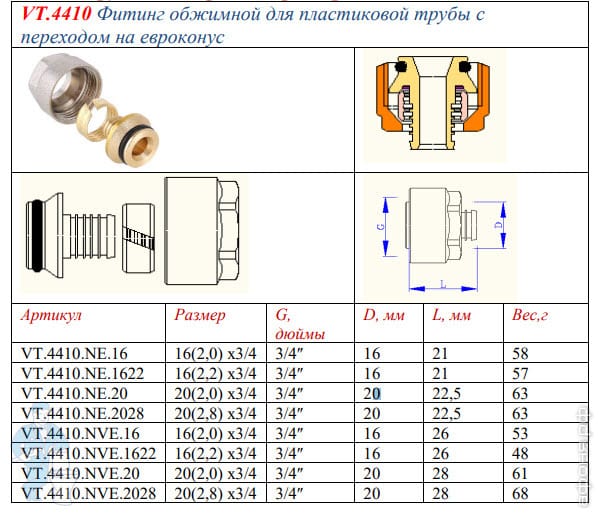 VT.4410 Фитинг обжимной для пластиковой трубы с переходом на евроконус

G

D

L

| Артикул | Размер | G, дюймы | D, мм | L, мм | Вес,г |
|---|---|---|---|---|---|
| VT.4410.NE.16 | 16(2,0) x3/4 | 3/4″ | 16 | 21 | 58 |
| VT.4410.NE.1622 | 16(2,2) x3/4 | 3/4″ | 16 | 21 | 57 |
| VT.4410.NE.20 | 20(2,0) x3/4 | 3/4″ | 20 | 22,5 | 63 |
| VT.4410.NE.2028 | 20(2,8) x3/4 | 3/4″ | 20 | 22,5 | 63 |
| VT.4410.NVE.16 | 16(2,0) x3/4 | 3/4″ | 16 | 26 | 53 |
| VT.4410.NVE.1622 | 16(2,2) x3/4 | 3/4″ | 16 | 26 | 48 |
| VT.4410.NVE.20 | 20(2,0) x3/4 | 3/4″ | 20 | 28 | 61 |
| VT.4410.NVE.2028 | 20(2,8) x3/4 | 3/4″ | 20 | 28 | 68 |