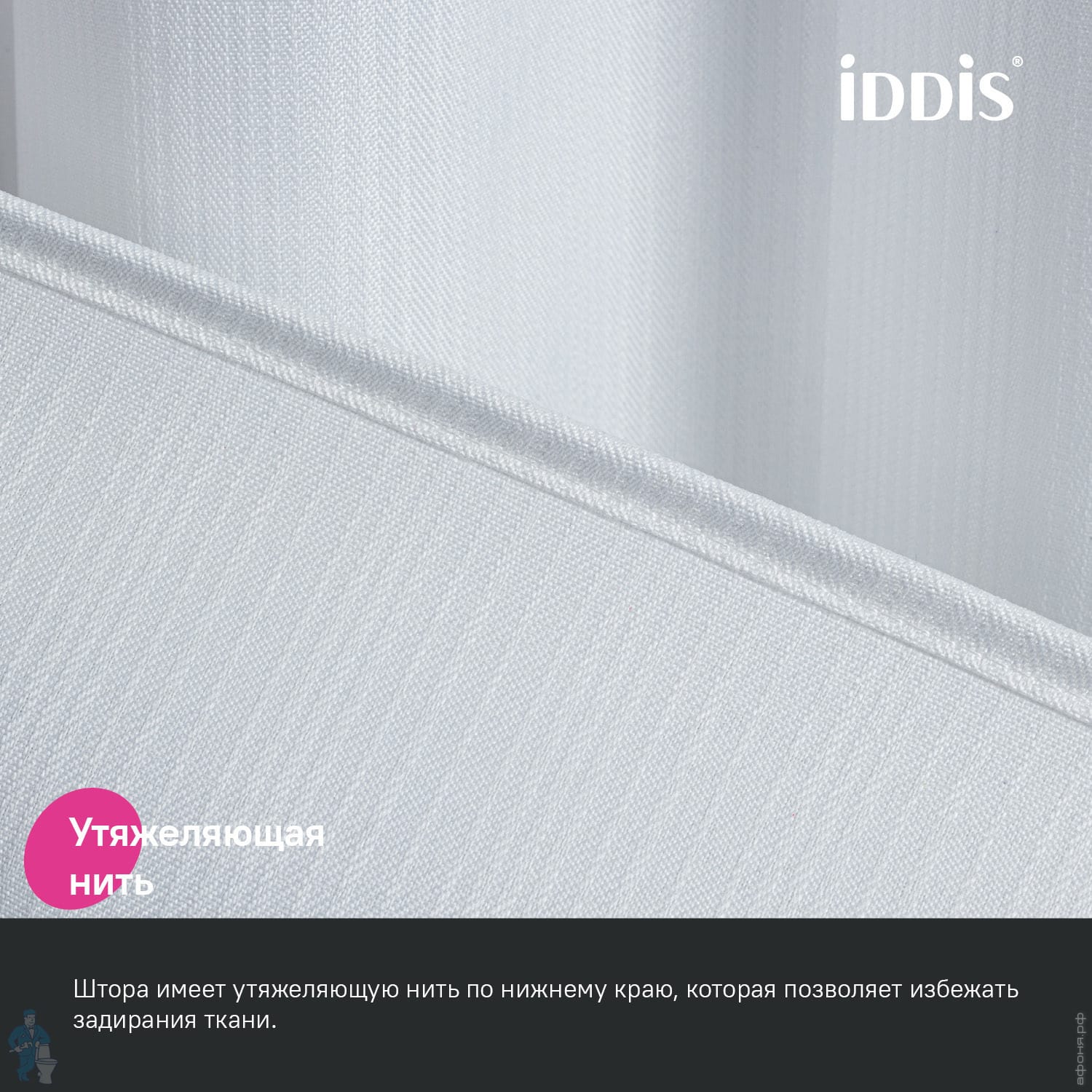 iDDiS®

Утяжеляющая нить

Штора имеет утяжеляющую нить по нижнему краю, которая позволяет избежать задирания ткани.

афоня.рф