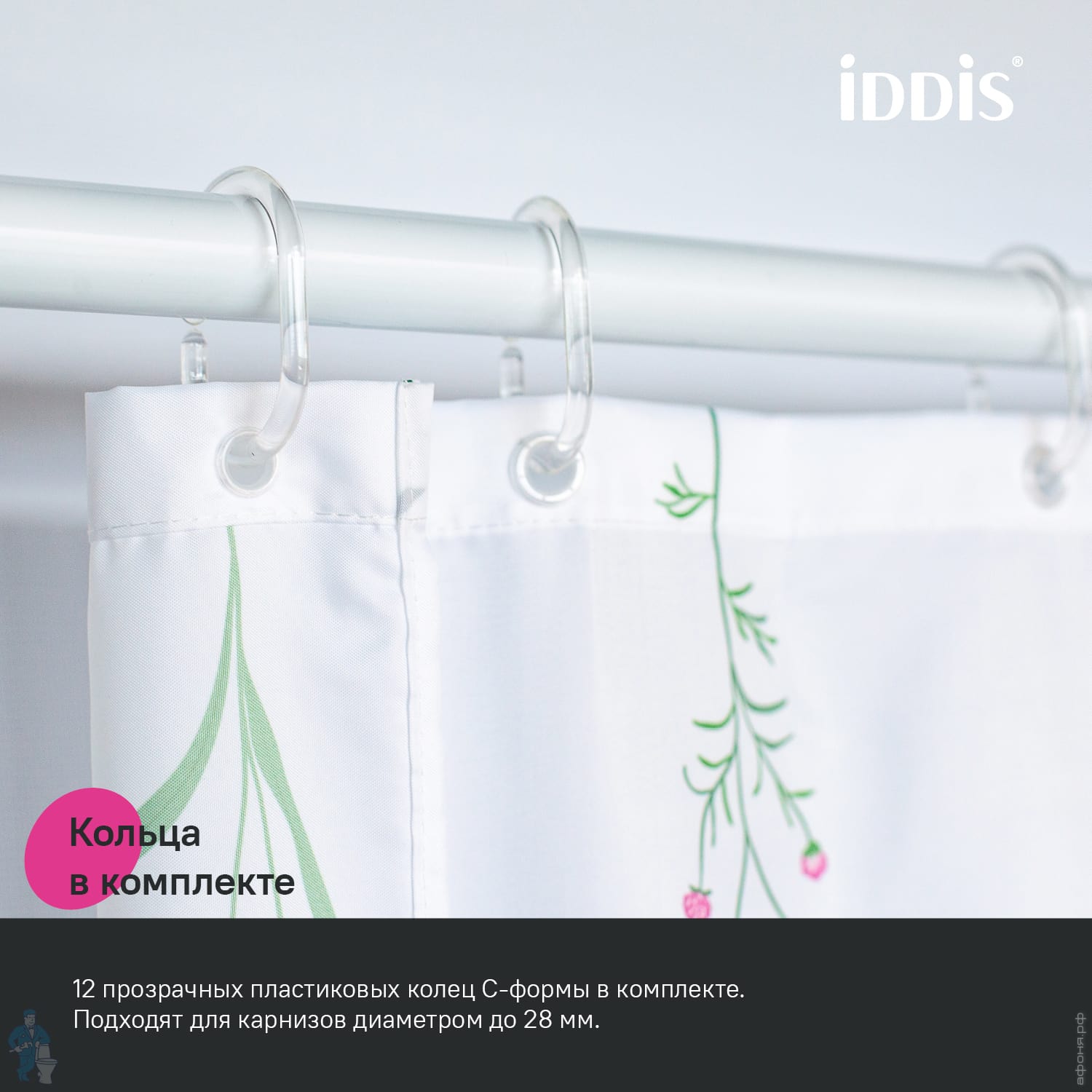 iDDiS®

Кольца в комплекте

12 прозрачных пластиковых колец С-формы в комплекте. Подходят для карнизов диаметром до 28 мм.

афоня.рф