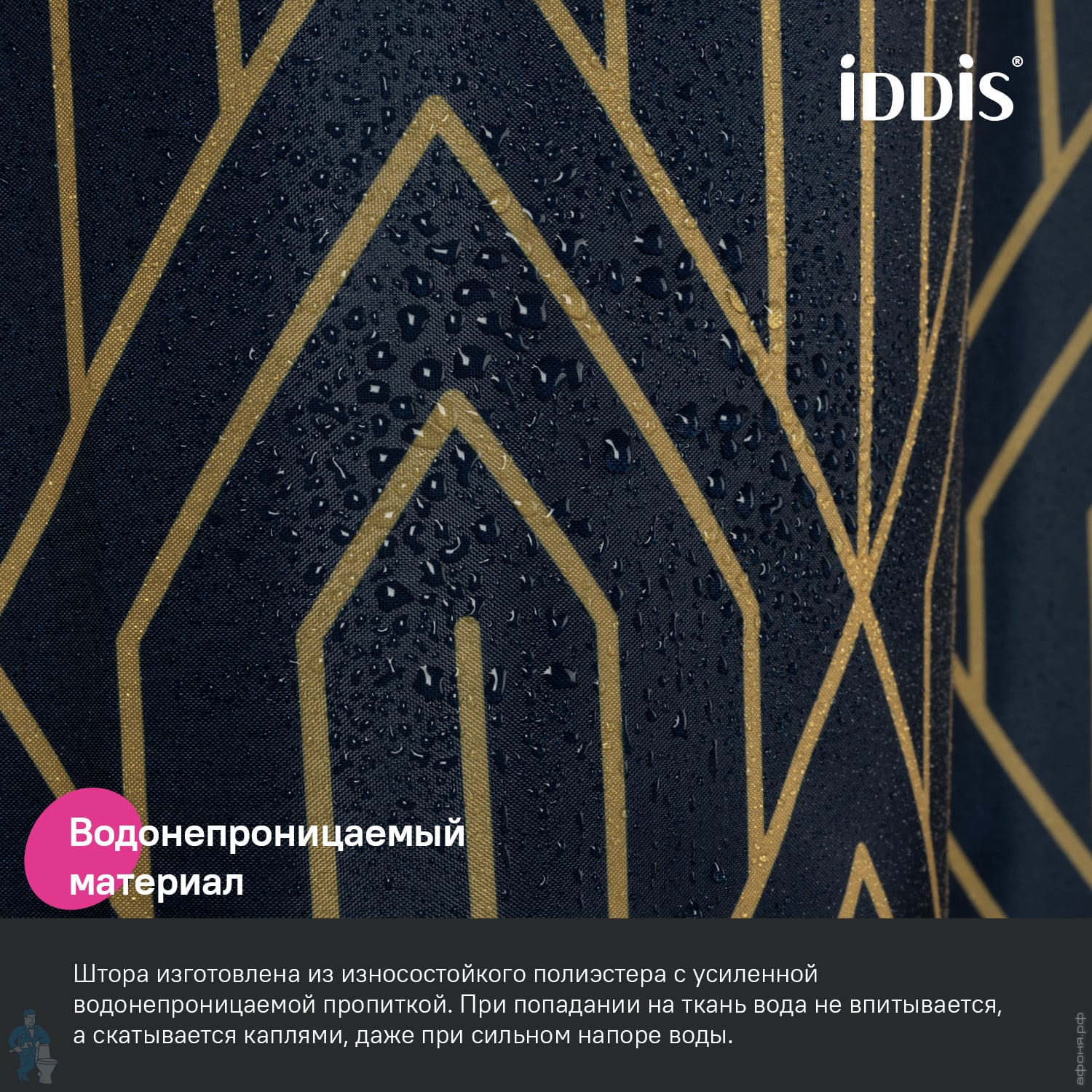 iDDiS®

Водонепроницаемый материал

Штора изготовлена из износостойкого полиэстера с усиленной водонепроницаемой пропиткой. При попадании на ткань вода не впитывается, а скатывается каплями, даже при сильном напоре воды.

афоня.рф