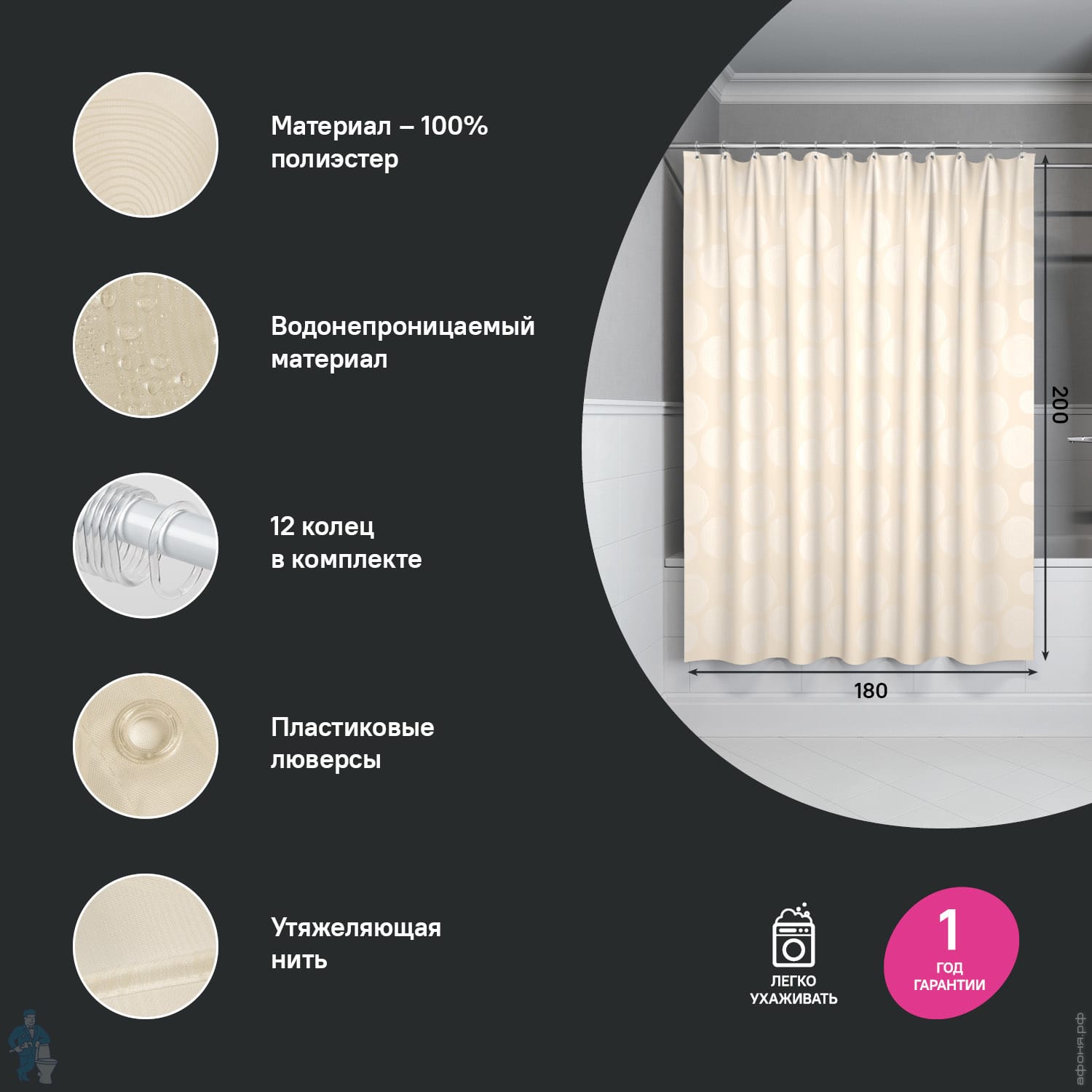 Материал – 100% полиэстер

Водонепроницаемый материал

12 колец в комплекте

Пластиковые люверсы

Утяжеляющая нить

200

180

ЛЕГКО УХАЖИВАТЬ

1 ГОД ГАРАНТИИ

афоня.рф