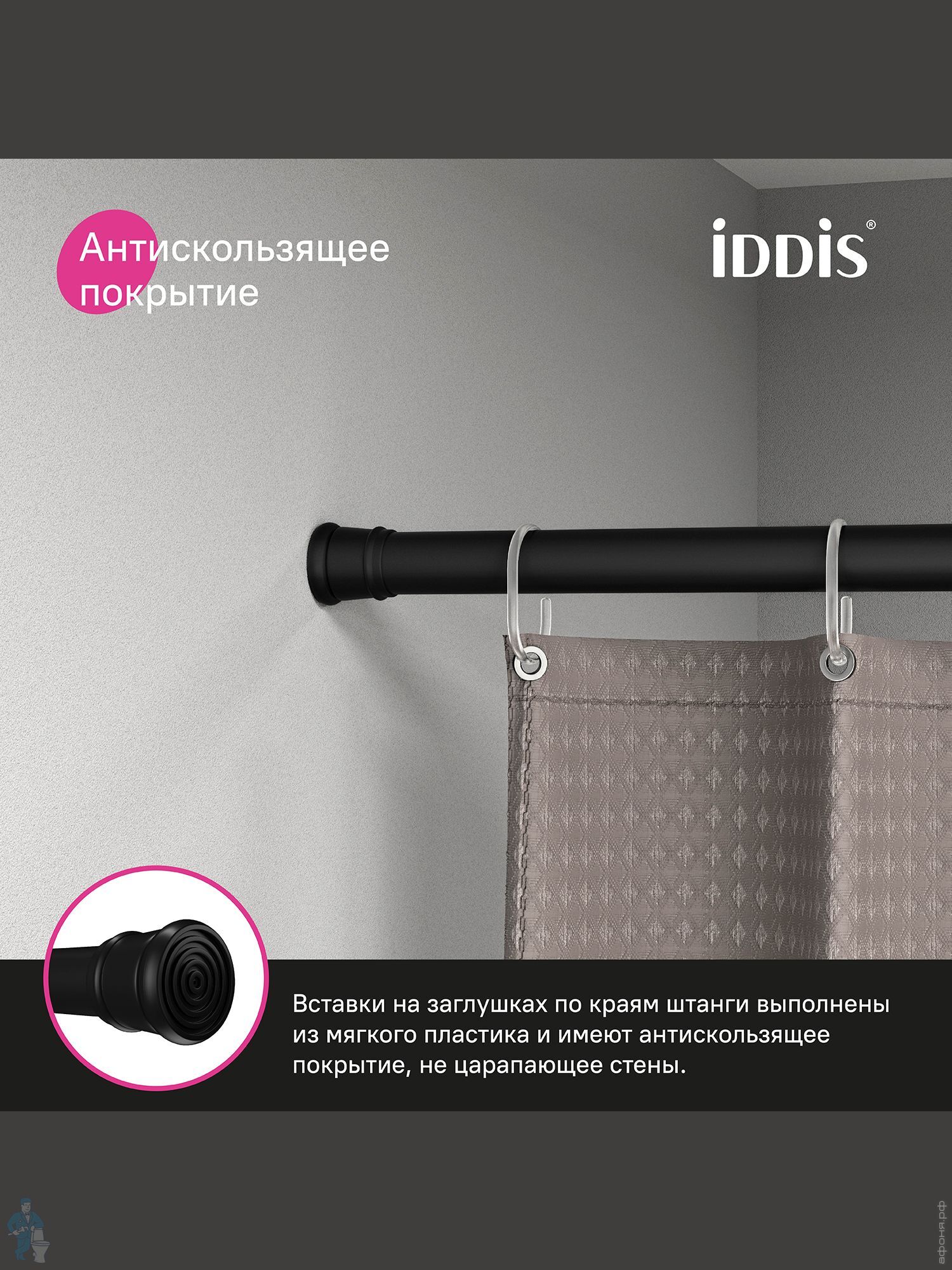 Антискользящее покрытие

iDDiS®

Вставки на заглушках по краям штанги выполнены из мягкого пластика и имеют антискользящее покрытие, не царапающее стены.

афоня.рф