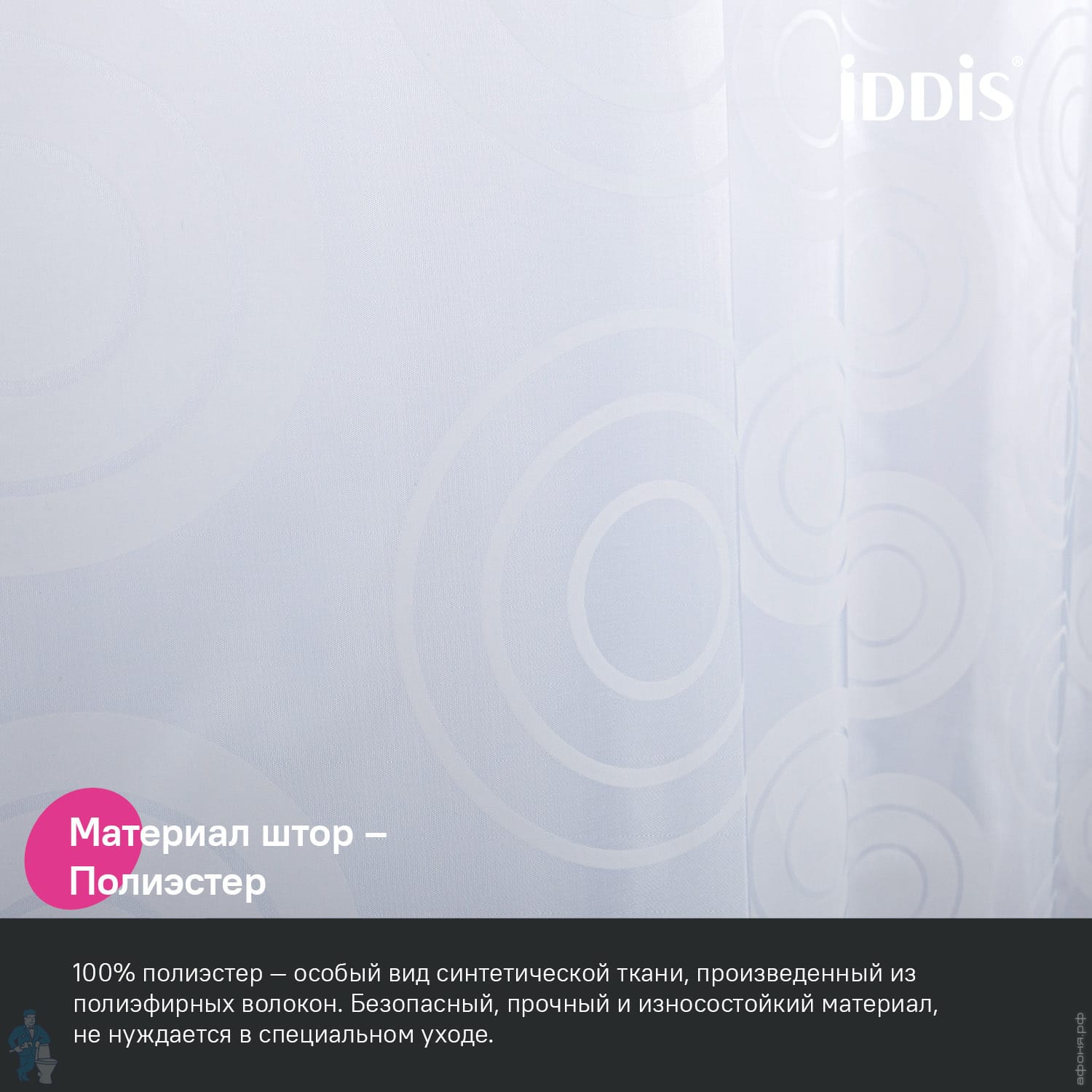 iDDiS®

Материал штор – Полиэстер

100% полиэстер — особый вид синтетической ткани, произведенный из полиэфирных волокон. Безопасный, прочный и износостойкий материал, не нуждается в специальном уходе.

афоня.рф