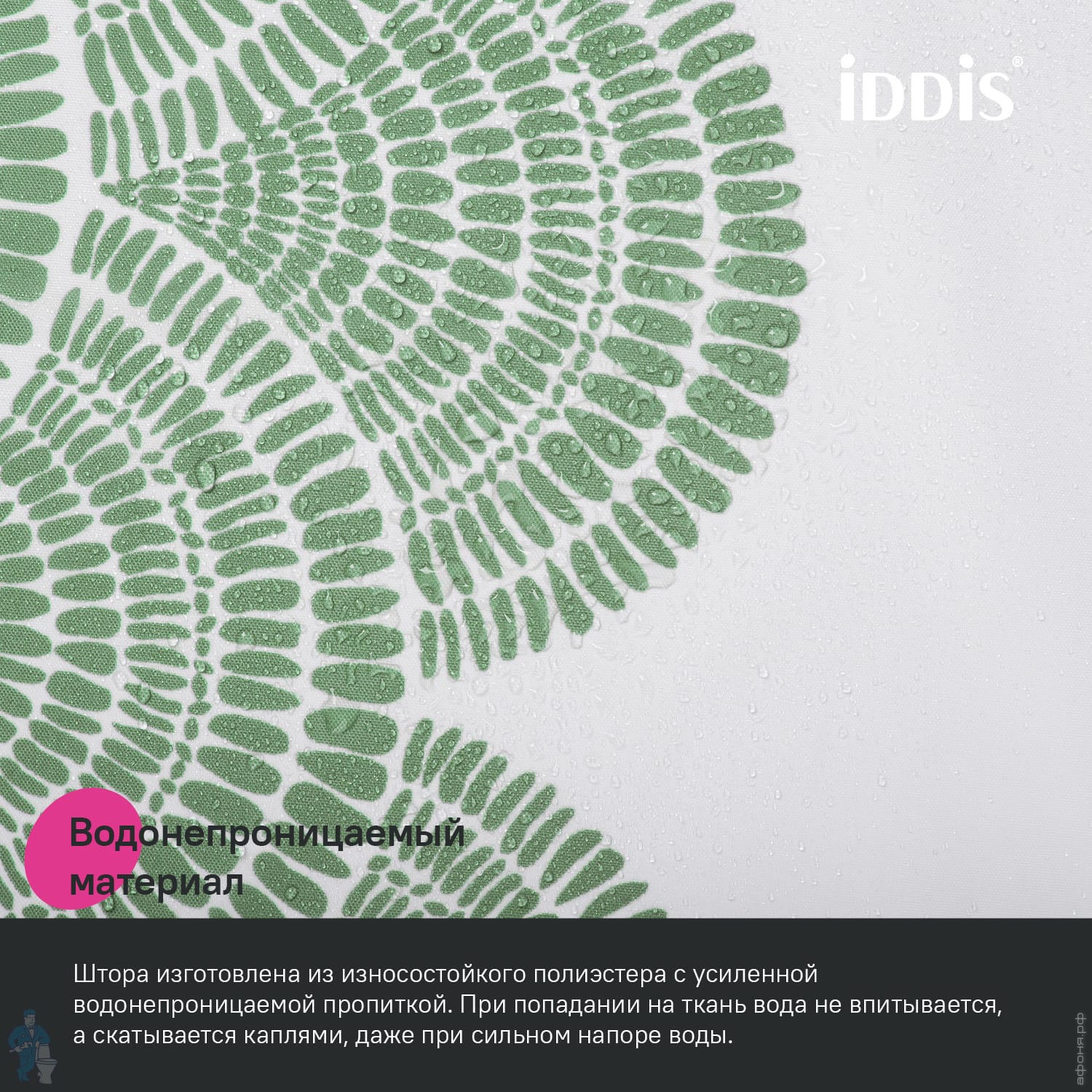 iDDiS®

Водонепроницаемый материал

Штора изготовлена из износостойкого полиэстера с усиленной водонепроницаемой пропиткой. При попадании на ткань вода не впитывается, а скатывается каплями, даже при сильном напоре воды.

афоня.рф