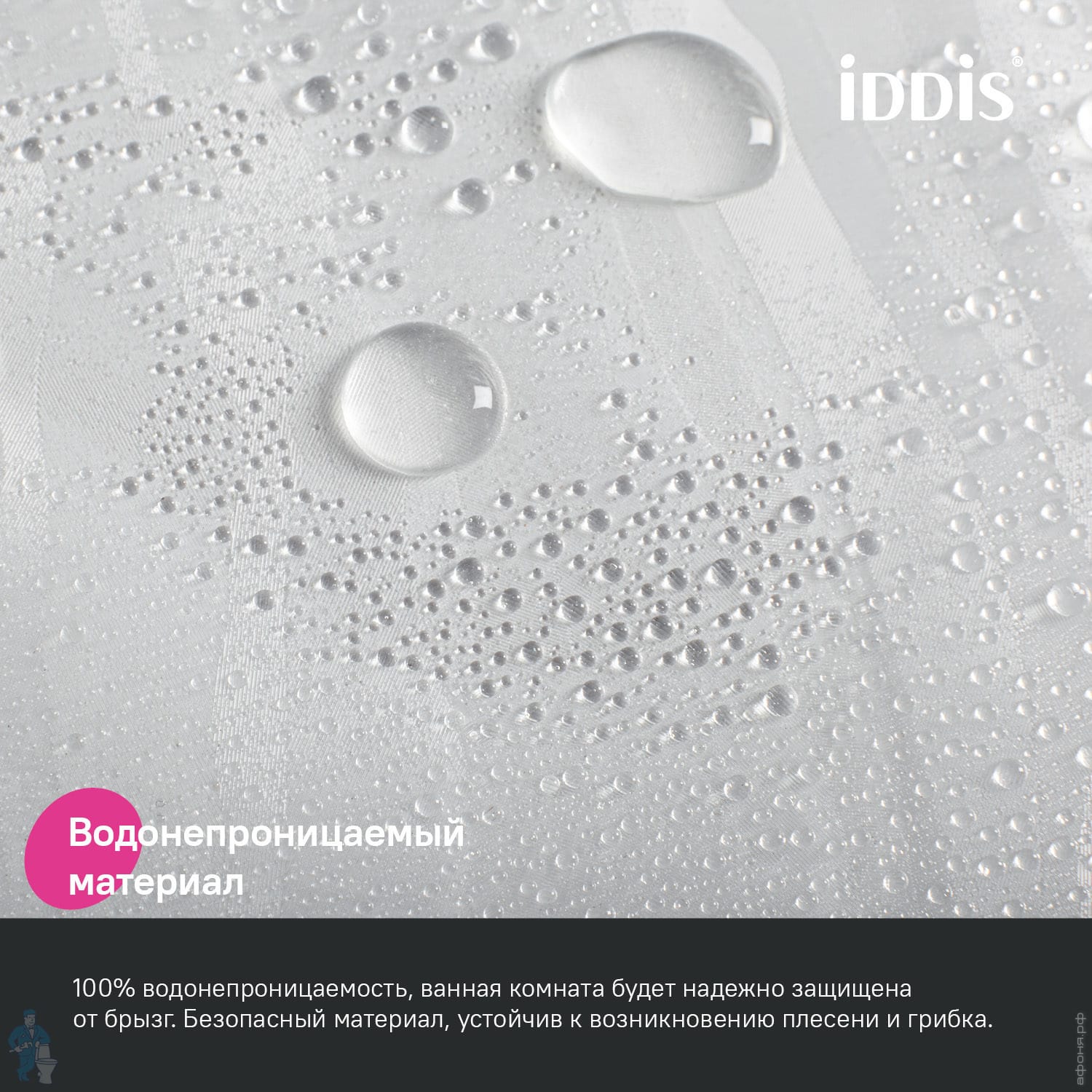 iDDiS®

Водонепроницаемый материал

100% водонепроницаемость, ванная комната будет надежно защищена от брызг. Безопасный материал, устойчив к возникновению плесени и грибка.

афоня.рф