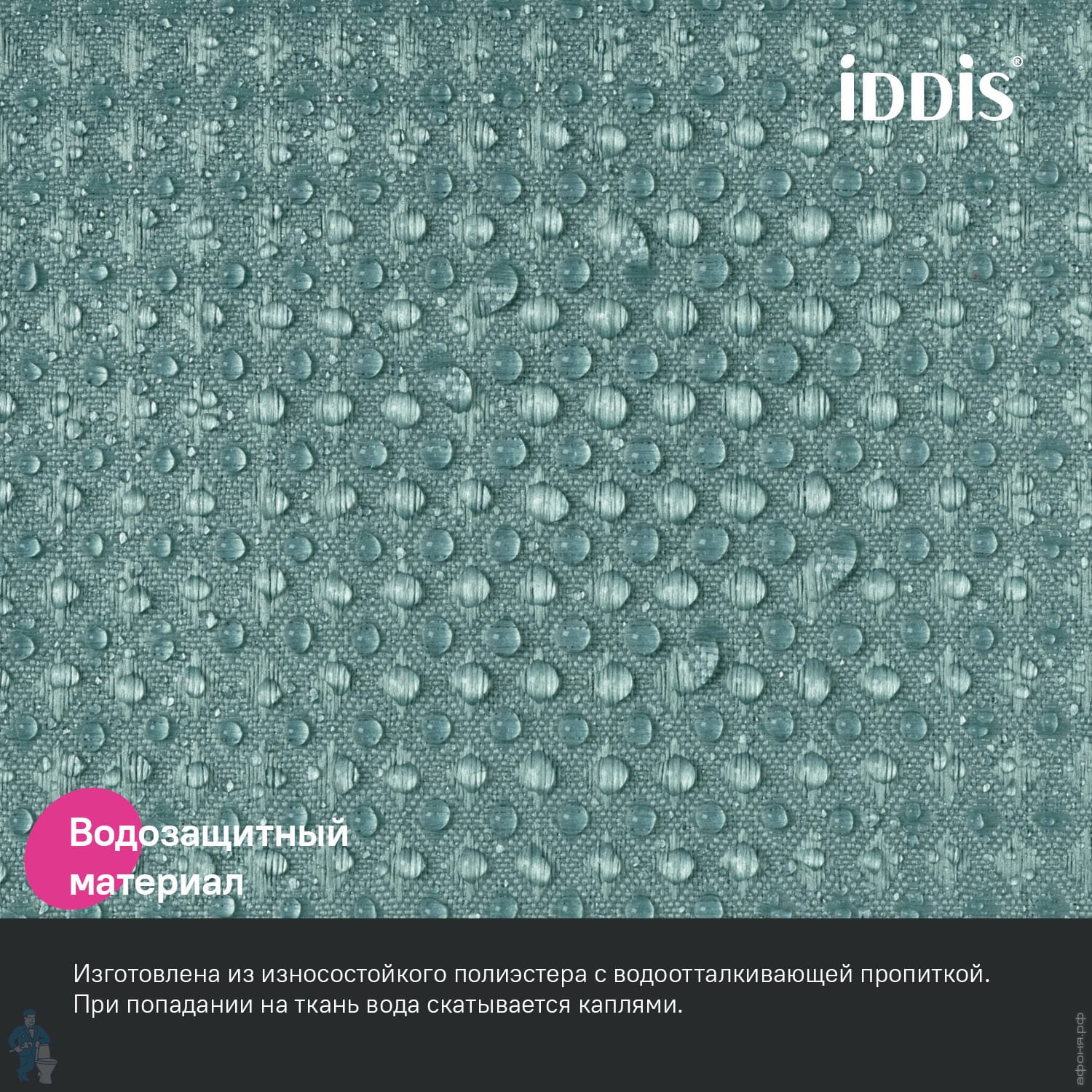 iDDiS®

Водозащитный материал

Изготовлена из износостойкого полиэстера с водоотталкивающей пропиткой. При попадании на ткань вода скатывается каплями.

афоня.рф