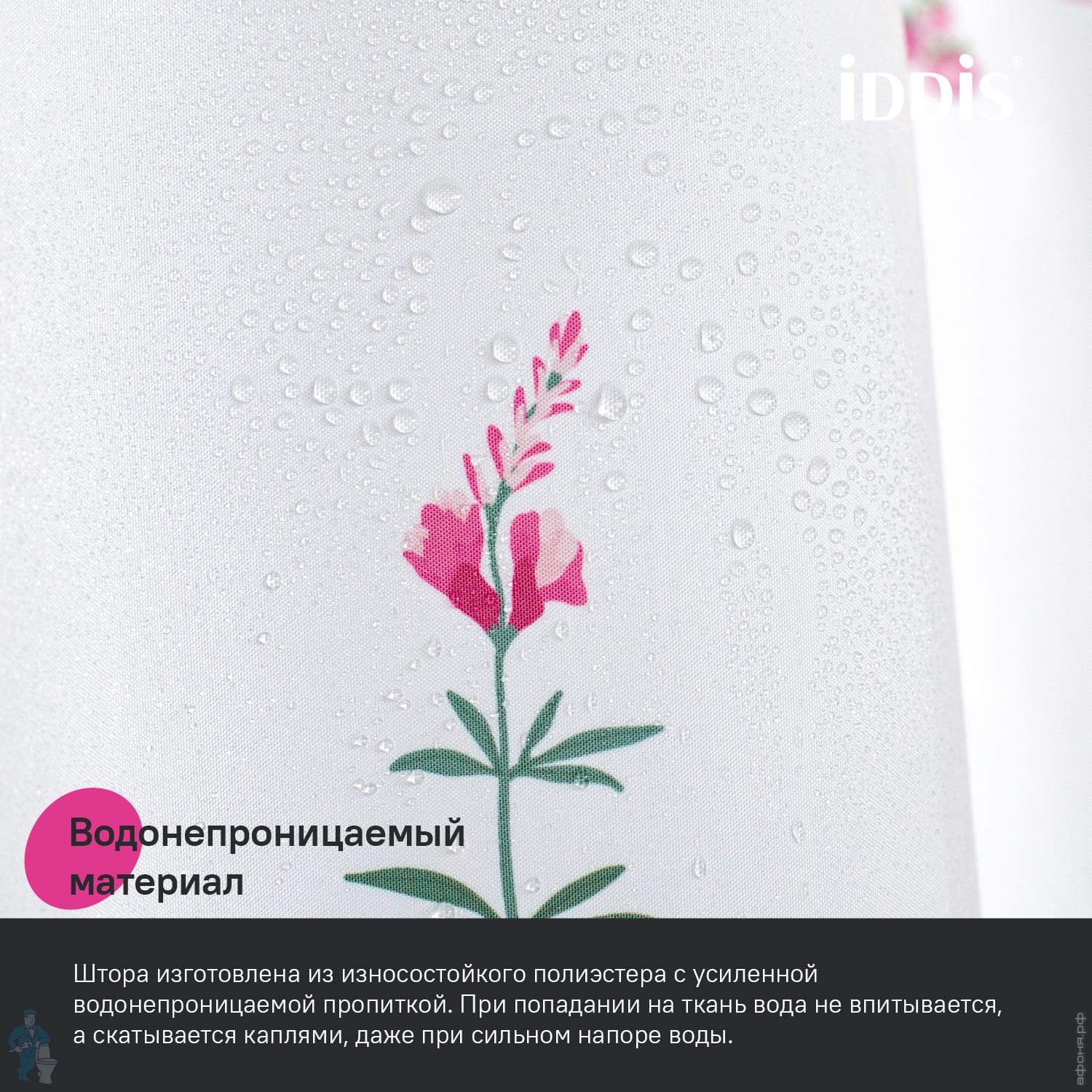 iDDiS®

Водонепроницаемый материал

Штора изготовлена из износостойкого полиэстера с усиленной водонепроницаемой пропиткой. При попадании на ткань вода не впитывается, а скатывается каплями, даже при сильном напоре воды.

афоня.рф