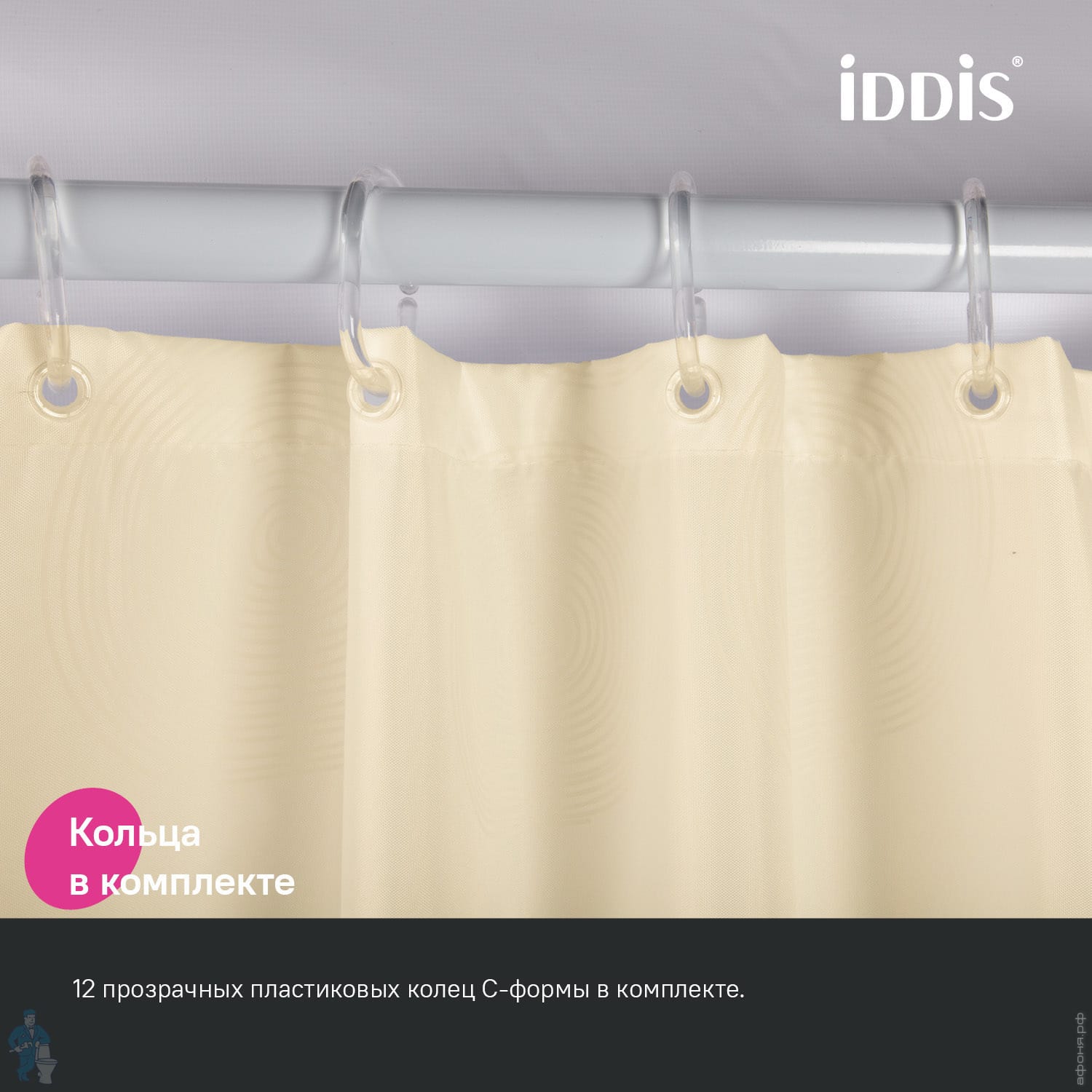 iDDiS®

Кольца в комплекте

12 прозрачных пластиковых колец С-формы в комплекте.

афоня.рф