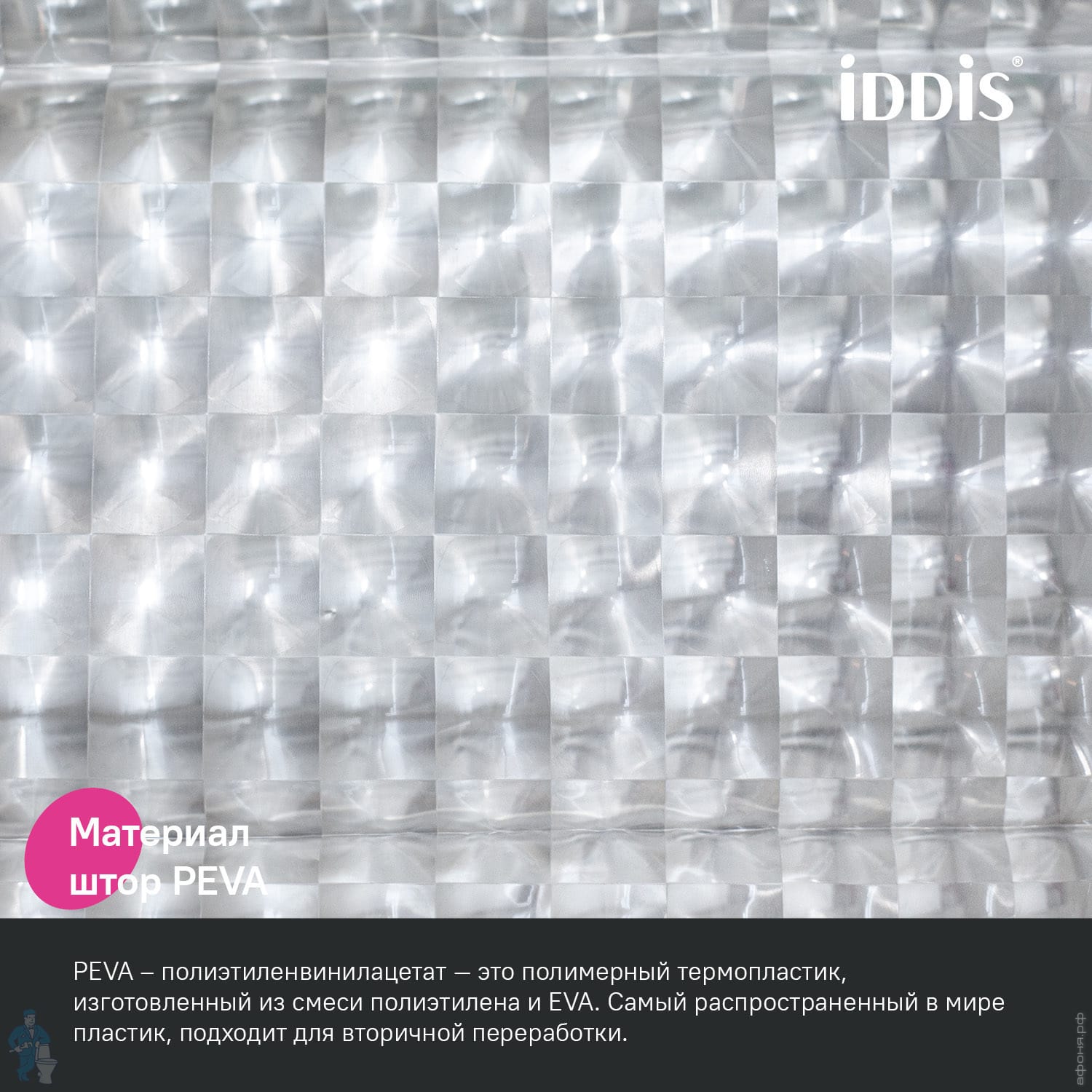 iDDiS®

Материал штор PEVA

PEVA – полиэтиленвинилацетат — это полимерный термопластик, изготовленный из смеси полиэтилена и EVA. Самый распространенный в мире пластик, подходит для вторичной переработки.

афоня.рф