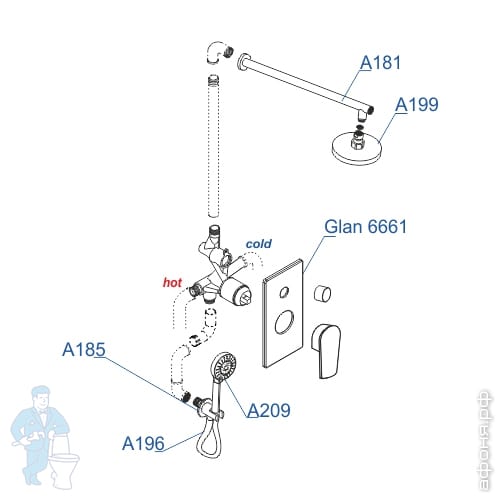 A181

A199

Glan 6661

cold

hot

A185

A209

A196

афоня.рф