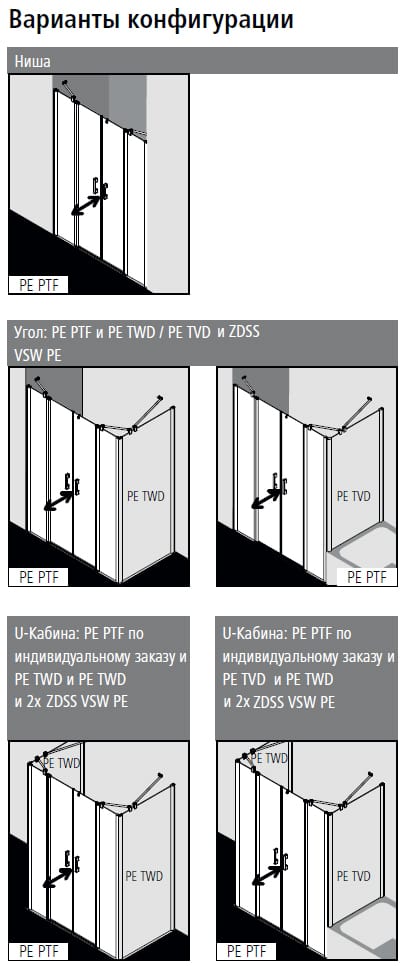 Варианты конфигурации

Ниша

PE PTF

Угол: PE PTF и PE TWD / PE TVD и ZDSS VSW PE

PE TWD

PE PTF

PE TVD

PE PTF

U-Кабина: PE PTF по индивидуальному заказу и PE TWD и PE TWD и 2x ZDSS VSW PE

PE TWD

PE TWD

PE PTF

U-Кабина: PE PTF по индивидуальному заказу и PE TVD и PE TWD и 2x ZDSS VSW PE

PE TWD

PE TVD

PE PTF