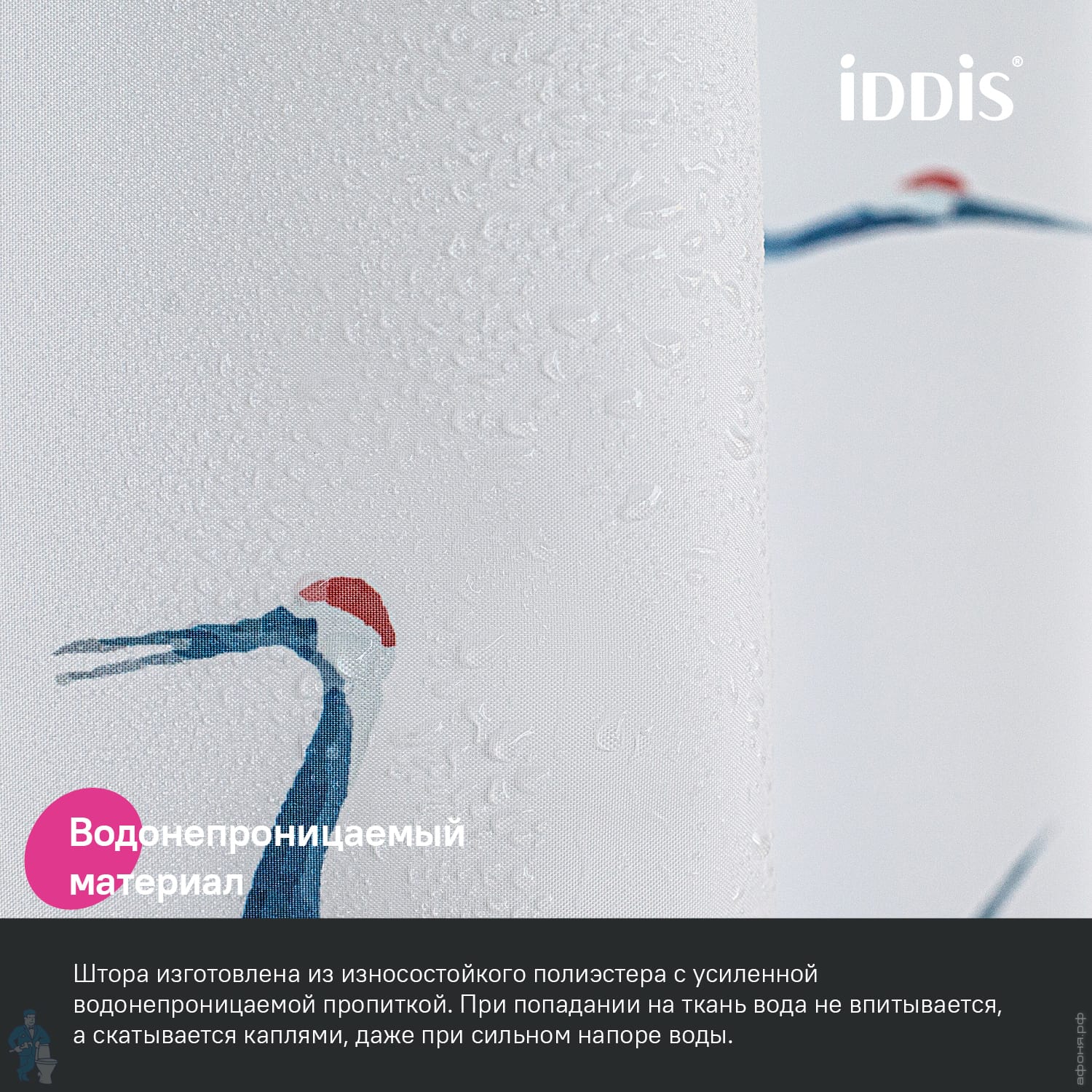 iDDiS®

Водонепроницаемый материал

Штора изготовлена из износостойкого полиэстера с усиленной водонепроницаемой пропиткой. При попадании на ткань вода не впитывается, а скатывается каплями, даже при сильном напоре воды.

афоня.рф