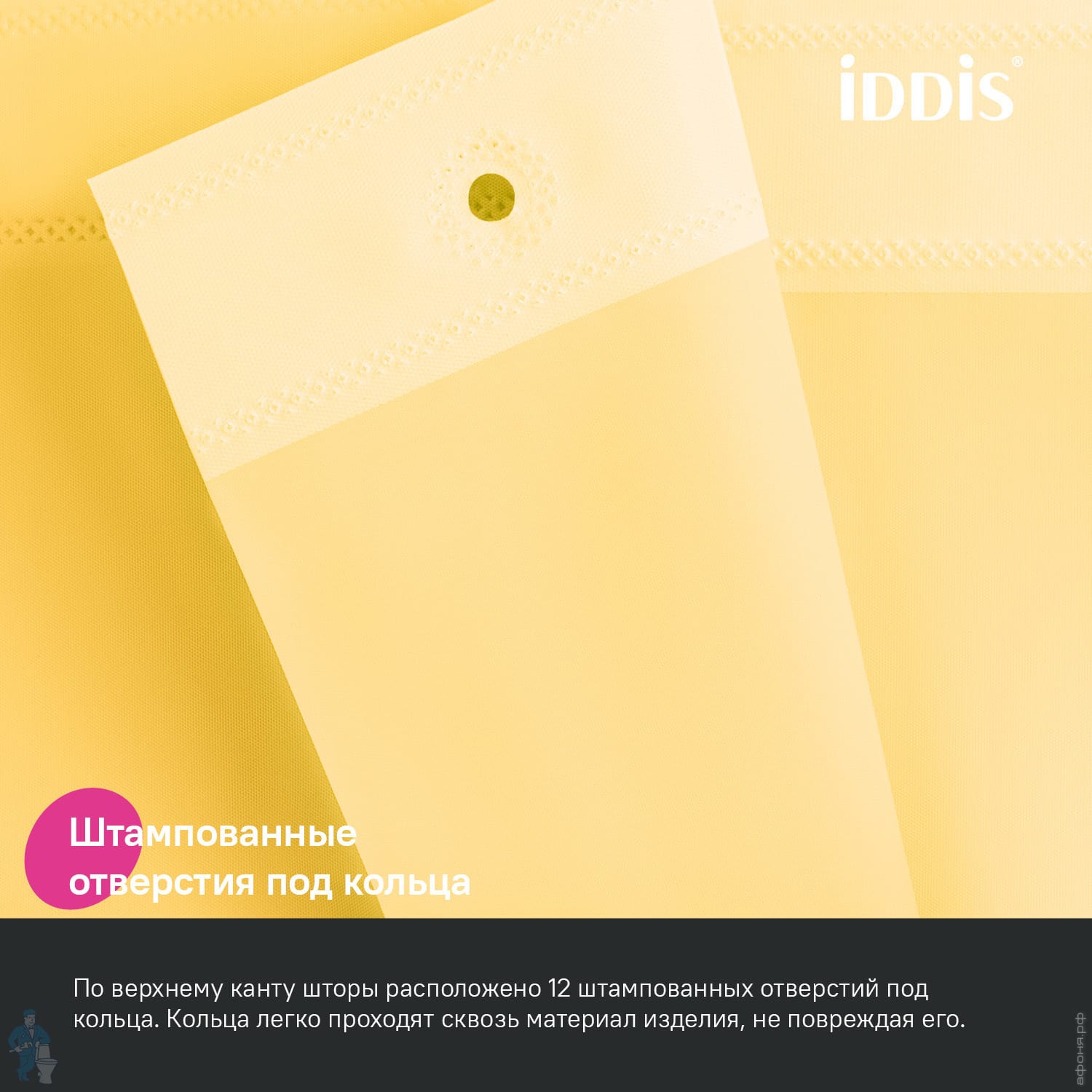 iDDiS®

Штампованные отверстия под кольца

По верхнему канту шторы расположено 12 штампованных отверстий под кольца. Кольца легко проходят сквозь материал изделия, не повреждая его.

афоня.рф