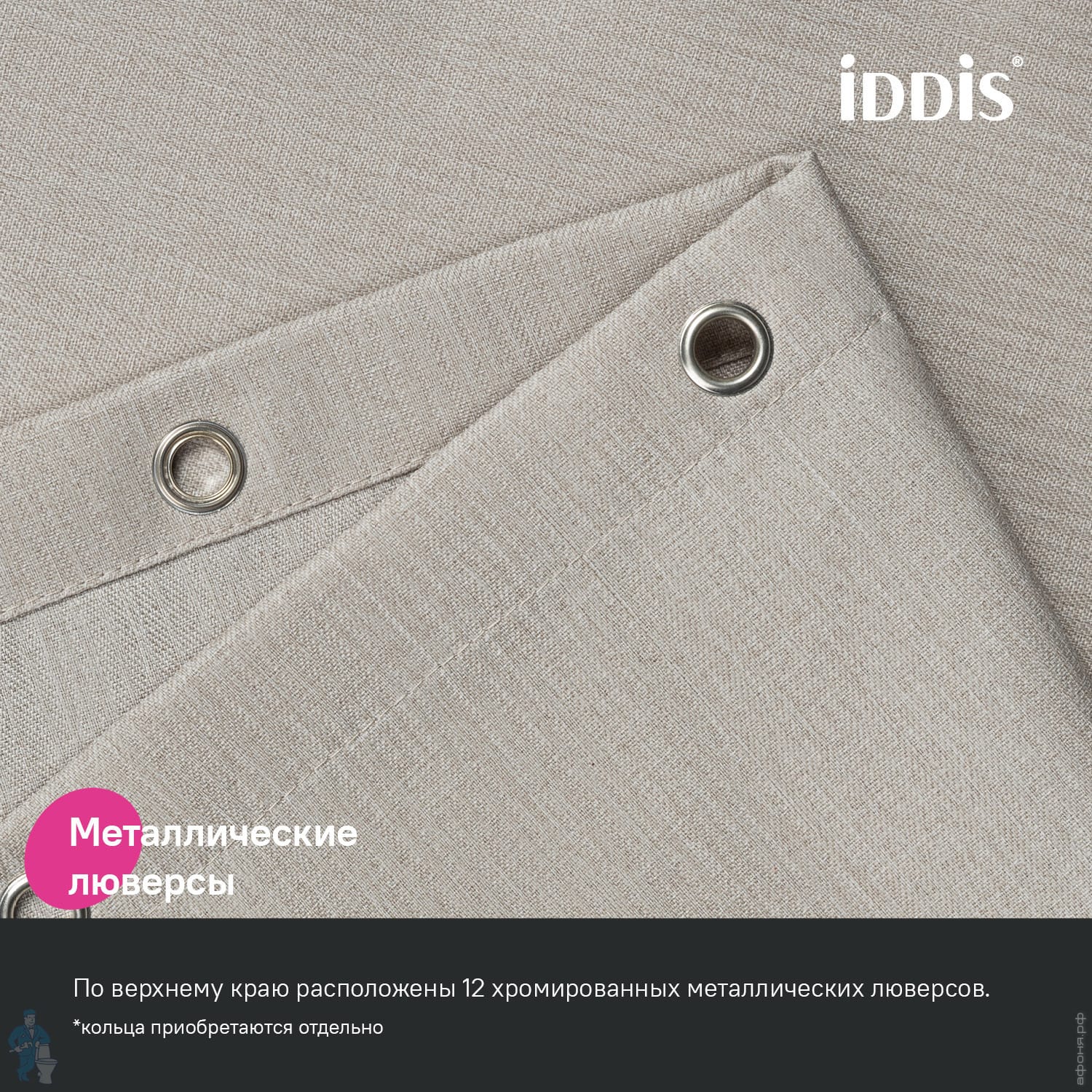 iDDiS®

Металлические люверсы

По верхнему краю расположены 12 хромированных металлических люверсов.

*кольца приобретаются отдельно

афоня.рф