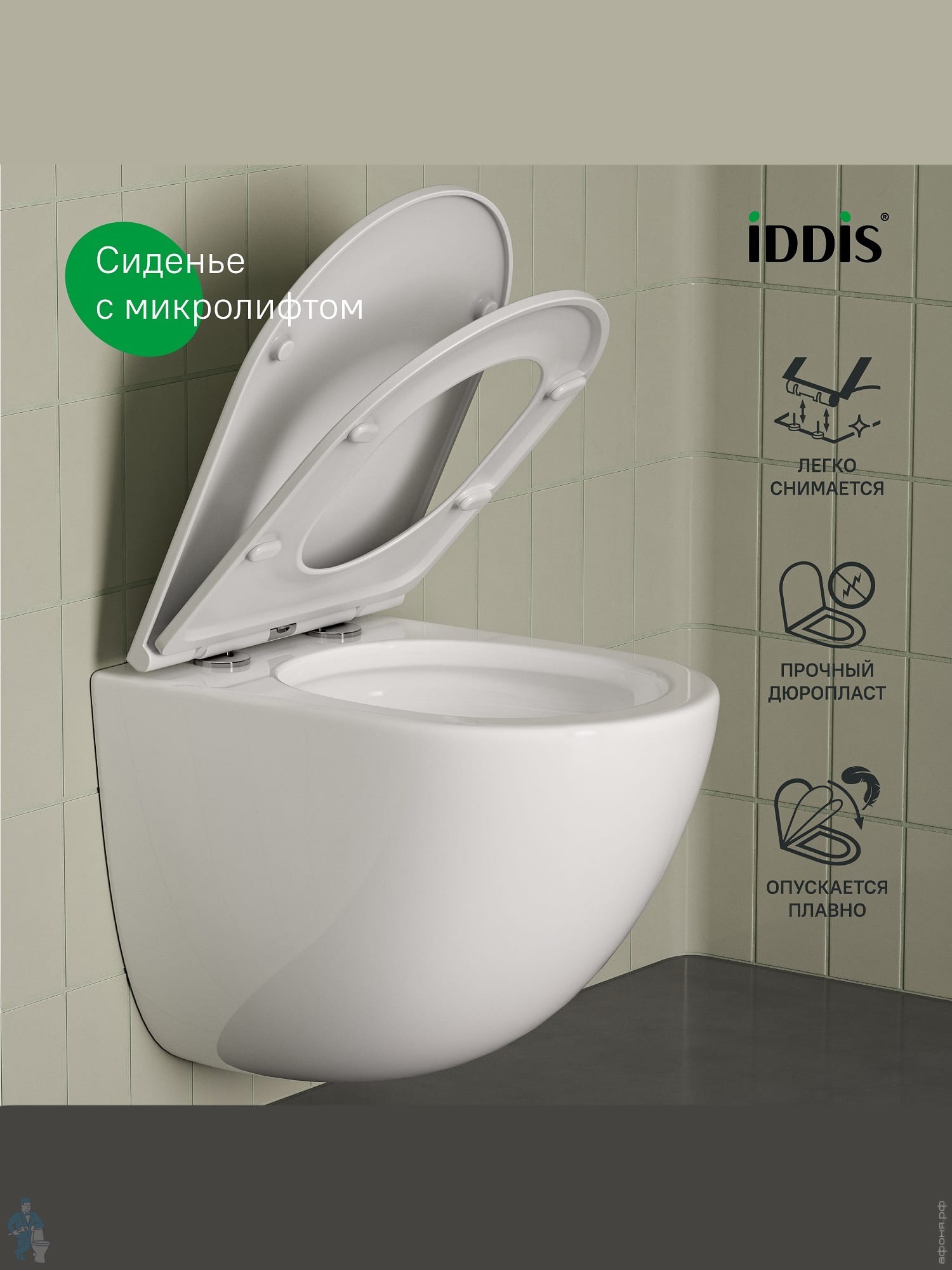 Сиденье с микролифтом

iDDiS®

ЛЕГКО СНИМАЕТСЯ

ПРОЧНЫЙ ДЮРОПЛАСТ

ОПУСКАЕТСЯ ПЛАВНО

афоня.рф