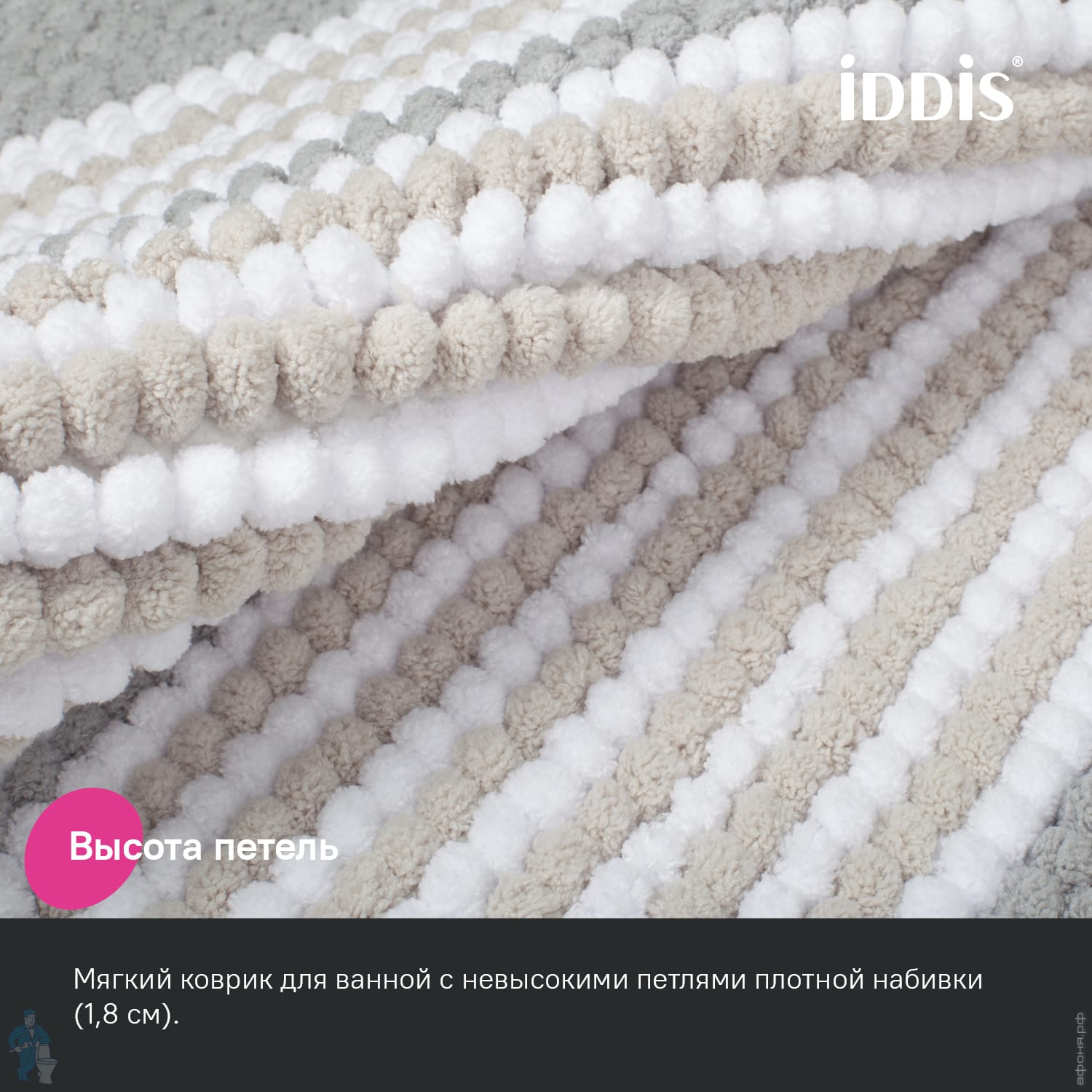 iDDiS®

Высота петель

Мягкий коврик для ванной с невысокими петлями плотной набивки (1,8 см).

афоня.рф