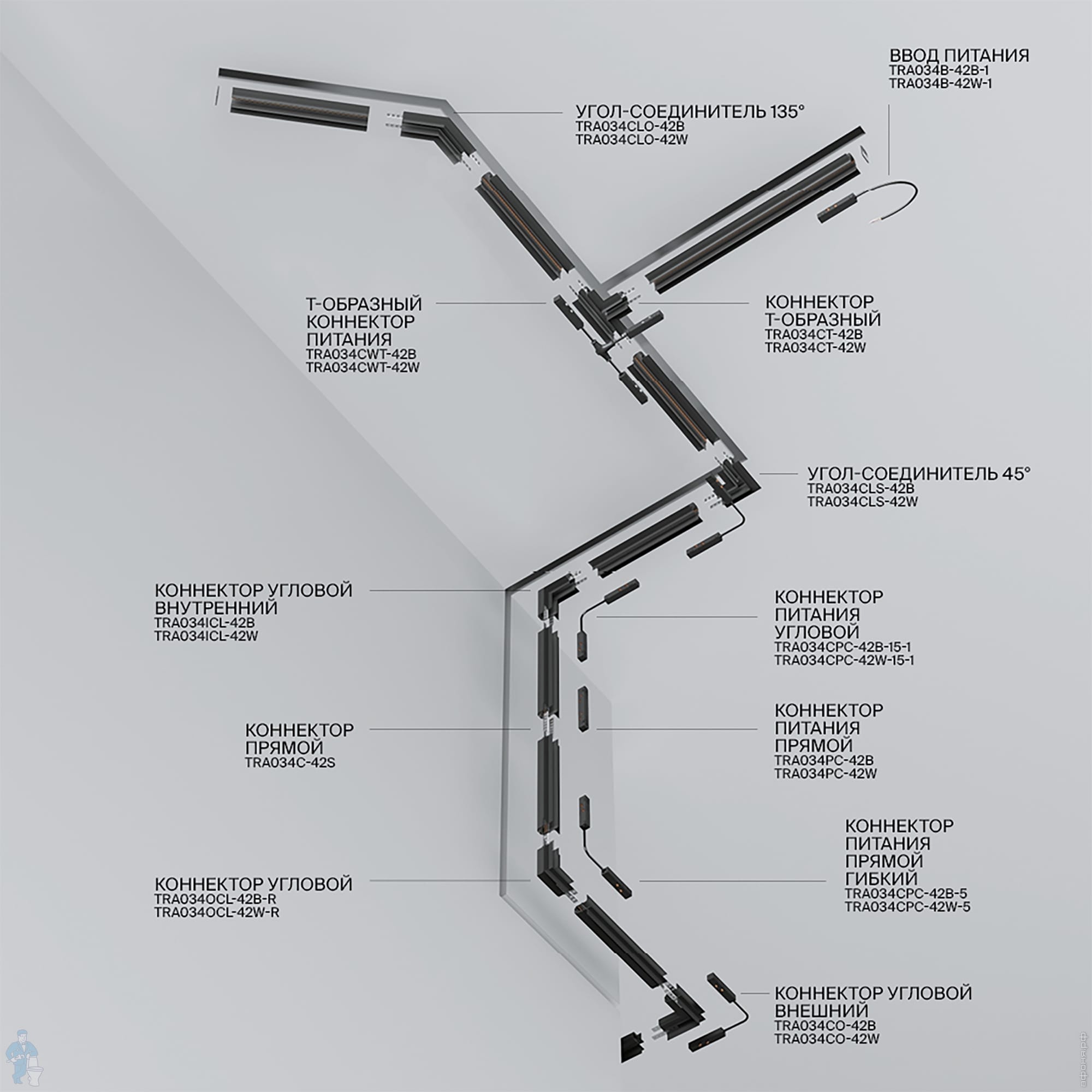 ВВОД ПИТАНИЯ
TRA034B-42B-1
TRA034B-42W-1

УГОЛ-СОЕДИНИТЕЛЬ 135°
TRA034CLO-42B
TRA034CLO-42W

Т-ОБРАЗНЫЙ КОННЕКТОР ПИТАНИЯ
TRA034CWT-42B
TRA034CWT-42W

КОННЕКТОР Т-ОБРАЗНЫЙ
TRA034CT-42B
TRA034CT-42W

УГОЛ-СОЕДИНИТЕЛЬ 45°
TRA034CLS-42B
TRA034CLS-42W

КОННЕКТОР УГЛОВОЙ ВНУТРЕННИЙ
TRA034ICL-42B
TRA034ICL-42W

КОННЕКТОР ПИТАНИЯ УГЛОВОЙ
TRA034CPC-42B-15-1
TRA034CPC-42W-15-1

КОННЕКТОР ПРЯМОЙ
TRA034C-42S

КОННЕКТОР ПИТАНИЯ ПРЯМОЙ
TRA034PC-42B
TRA034PC-42W

КОННЕКТОР ПИТАНИЯ ПРЯМОЙ ГИБКИЙ
TRA034CPC-42B-5
TRA034CPC-42W-5

КОННЕКТОР УГЛОВОЙ
TRA034OCL-42B-R
TRA034OCL-42W-R

КОННЕКТОР УГЛОВОЙ ВНЕШНИЙ
TRA034CO-42B
TRA034CO-42W