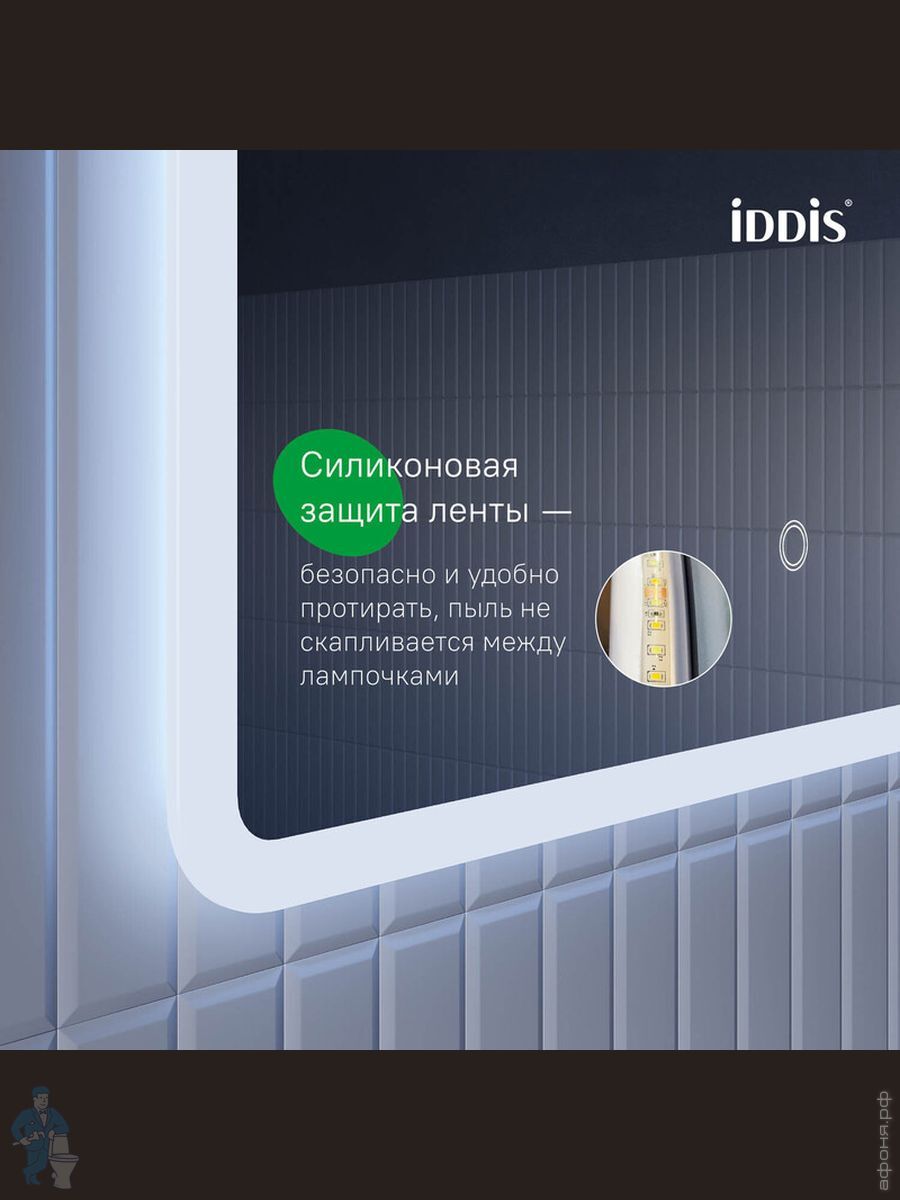 iDDiS®

Силиконовая защита ленты —

безопасно и удобно протирать, пыль не скапливается между лампочками

афоня.рф