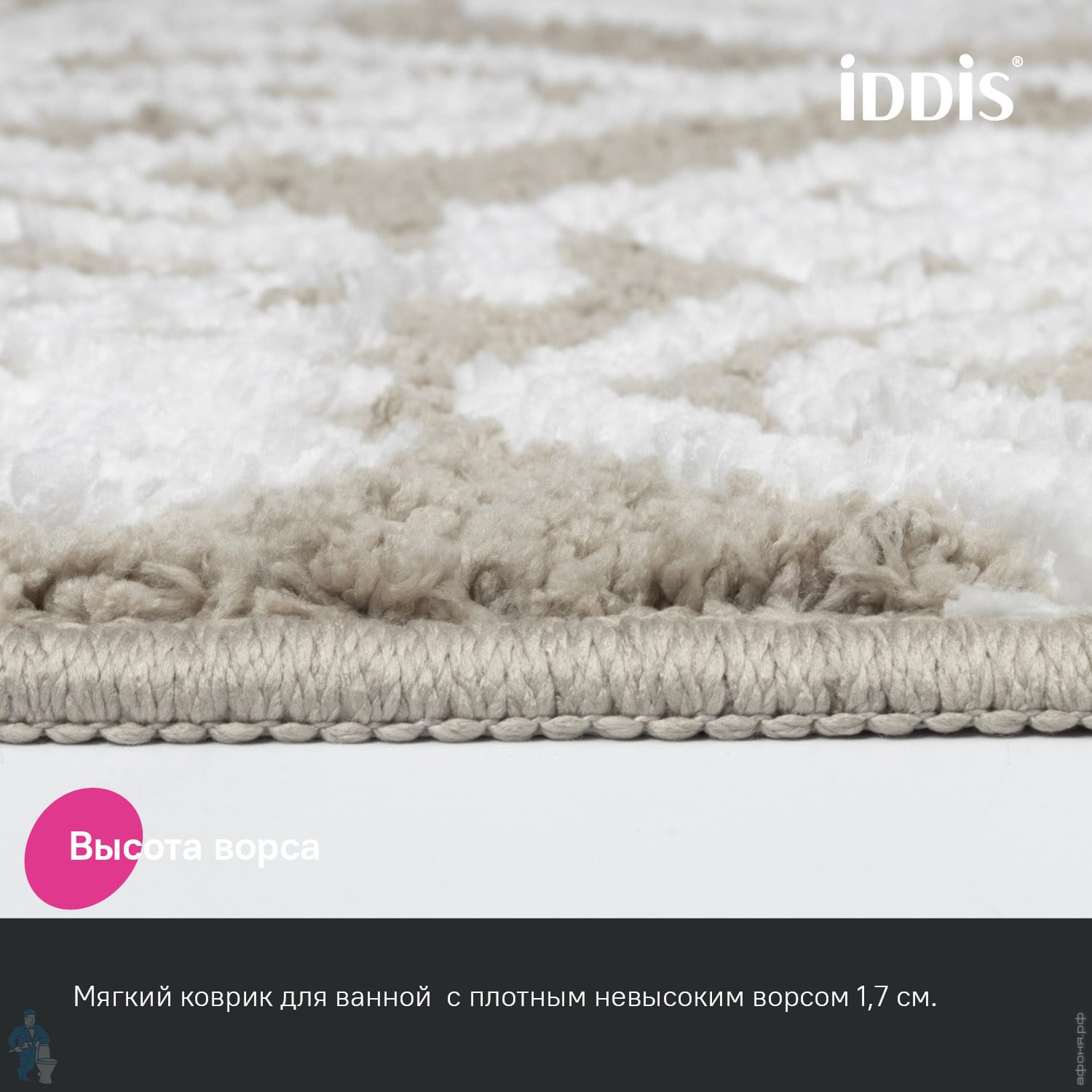 iDDiS®

Высота ворса

Мягкий коврик для ванной с плотным невысоким ворсом 1,7 см.

афоня.рф