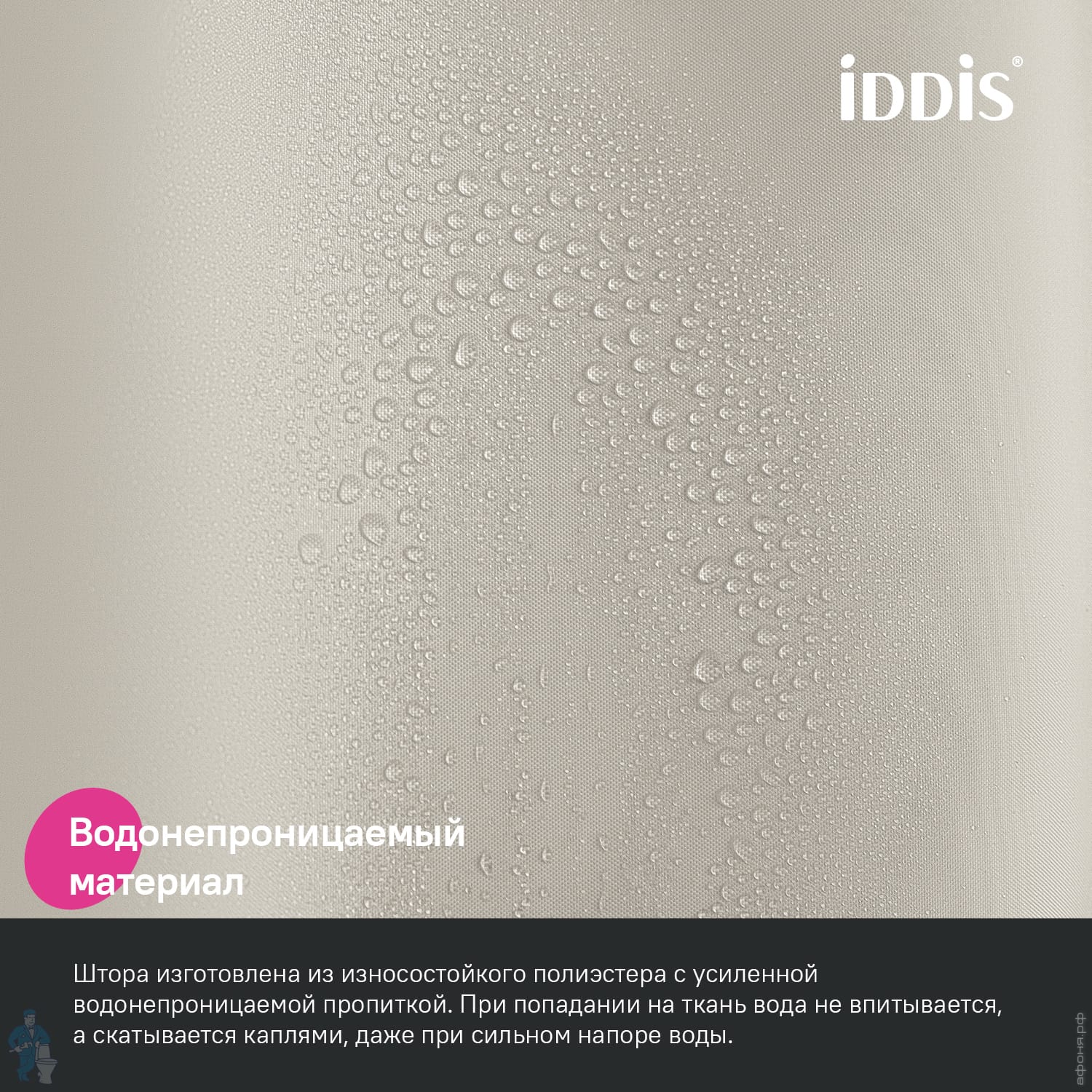 iDDiS®

Водонепроницаемый материал

Штора изготовлена из износостойкого полиэстера с усиленной водонепроницаемой пропиткой. При попадании на ткань вода не впитывается, а скатывается каплями, даже при сильном напоре воды.

афоня.рф