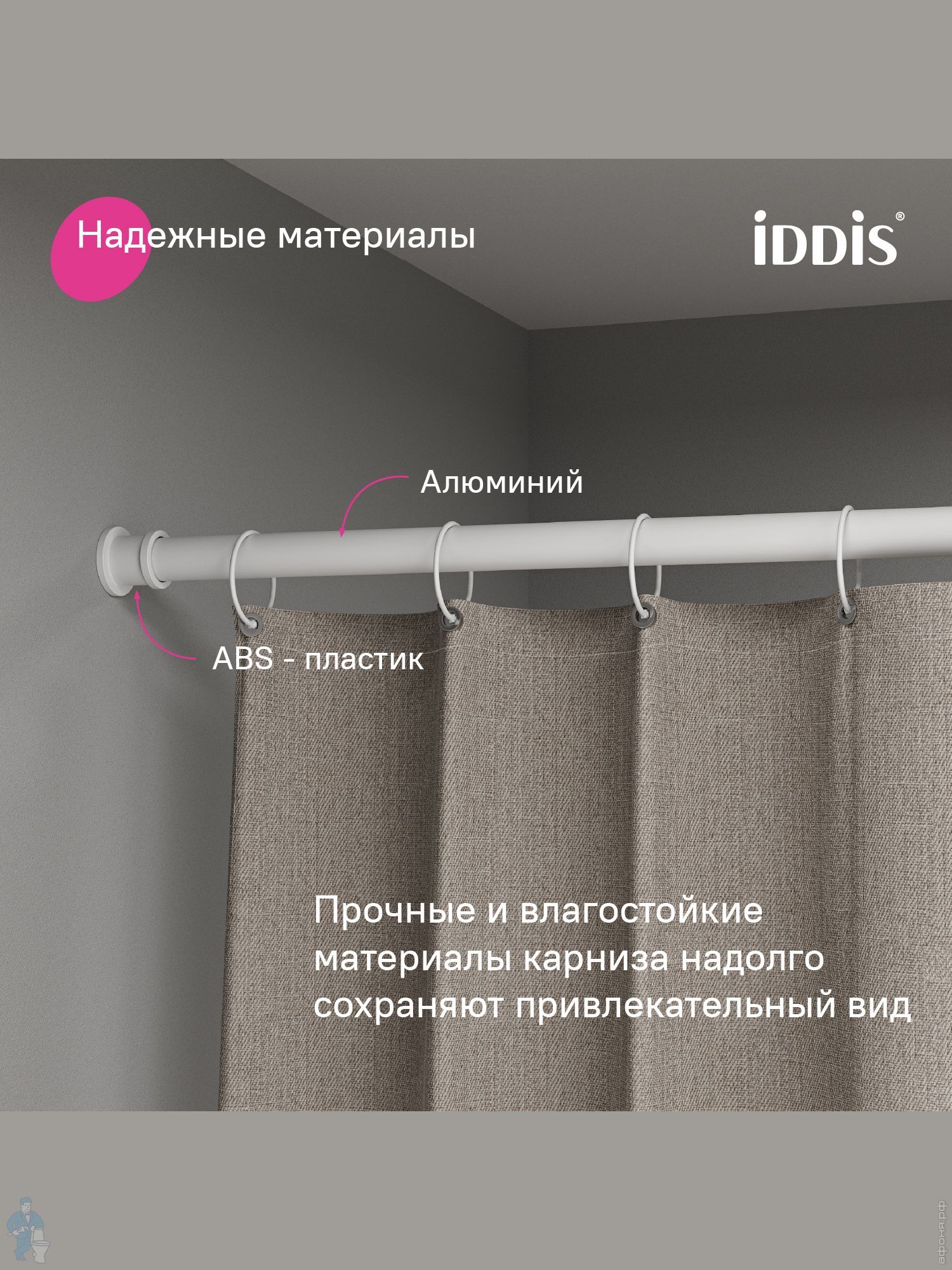 Надежные материалы

iDDiS®

Алюминий

ABS - пластик

Прочные и влагостойкие материалы карниза надолго сохраняют привлекательный вид

афоня.рф