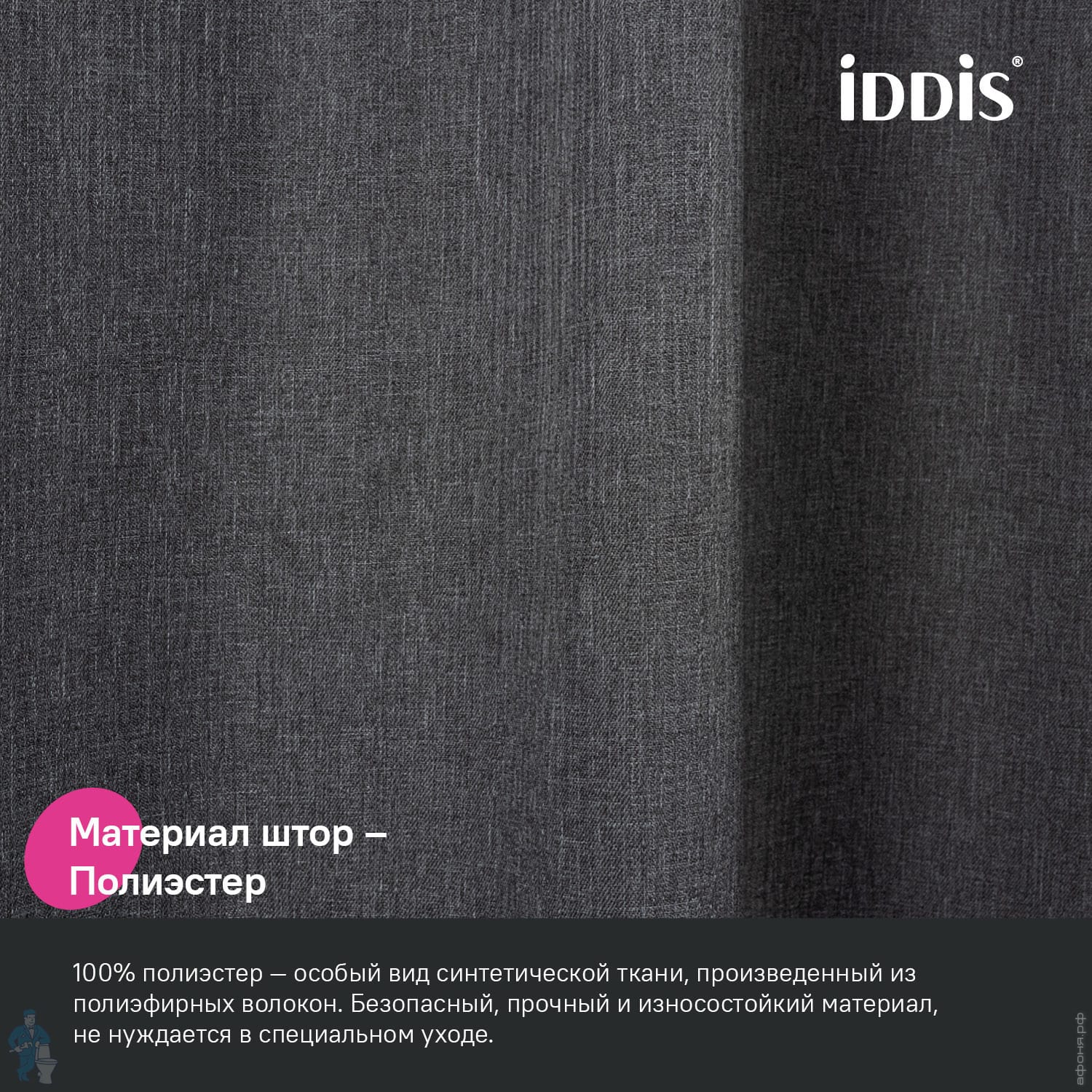 iDDiS®

Материал штор –
Полиэстер

100% полиэстер — особый вид синтетической ткани, произведенный из полиэфирных волокон. Безопасный, прочный и износостойкий материал, не нуждается в специальном уходе.

афоня.рф