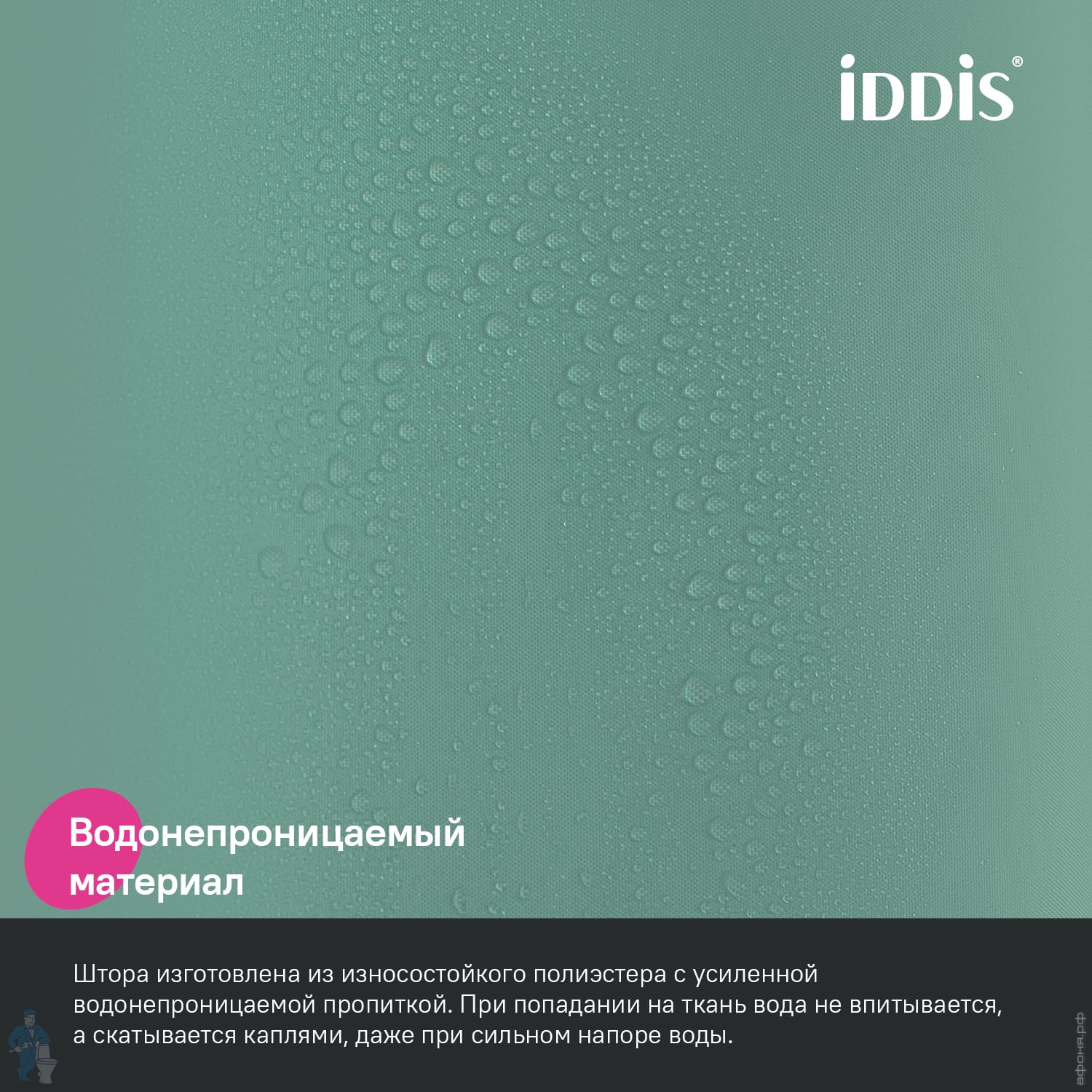 iDDiS®

Водонепроницаемый материал

Штора изготовлена из износостойкого полиэстера с усиленной водонепроницаемой пропиткой. При попадании на ткань вода не впитывается, а скатывается каплями, даже при сильном напоре воды.

афоня.рф