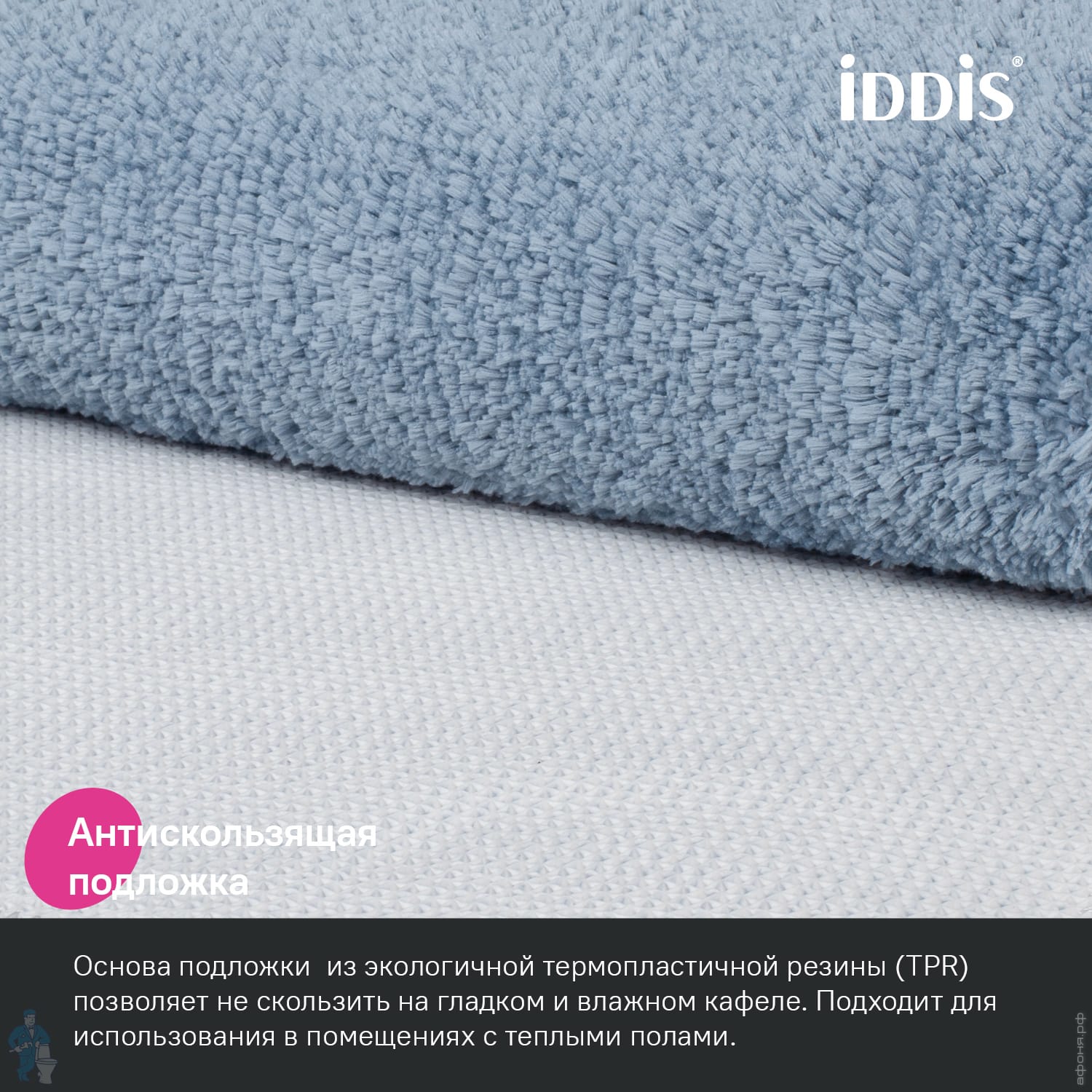 iDDiS®

Антискользящая подложка

Основа подложки  из экологичной термопластичной резины (TPR) позволяет не скользить на гладком и влажном кафеле. Подходит для использования в помещениях с теплыми полами.

афоня.рф