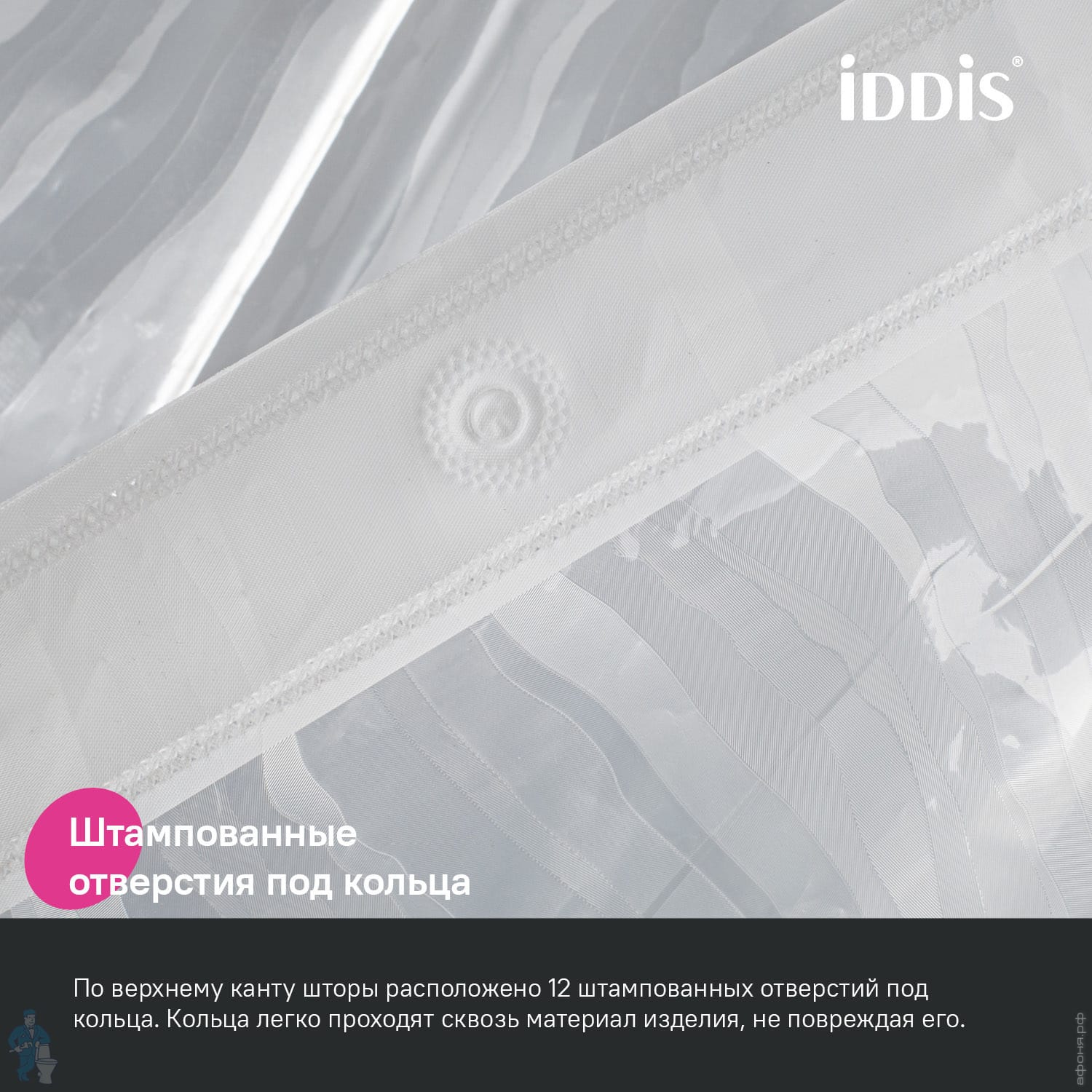 iDDiS®

Штампованные отверстия под кольца

По верхнему канту шторы расположено 12 штампованных отверстий под кольца. Кольца легко проходят сквозь материал изделия, не повреждая его.

афоня.рф