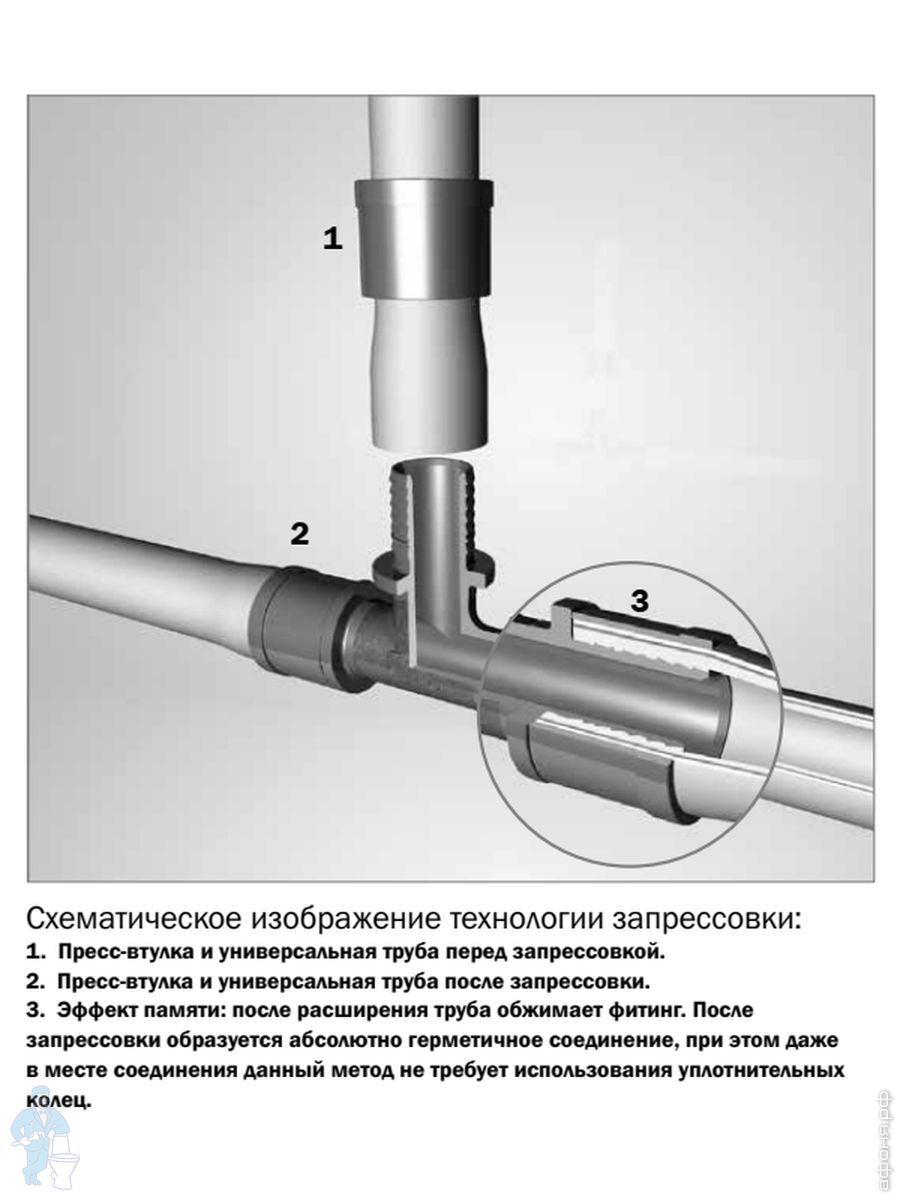 1

2

3

Схематическое изображение технологии запрессовки:
1. Пресс-втулка и универсальная труба перед запрессовкой.
2. Пресс-втулка и универсальная труба после запрессовки.
3. Эффект памяти: после расширения труба обжимает фитинг. После запрессовки образуется абсолютно герметичное соединение, при этом даже в месте соединения данный метод не требует использования уплотнительных колец.

афоня.рф