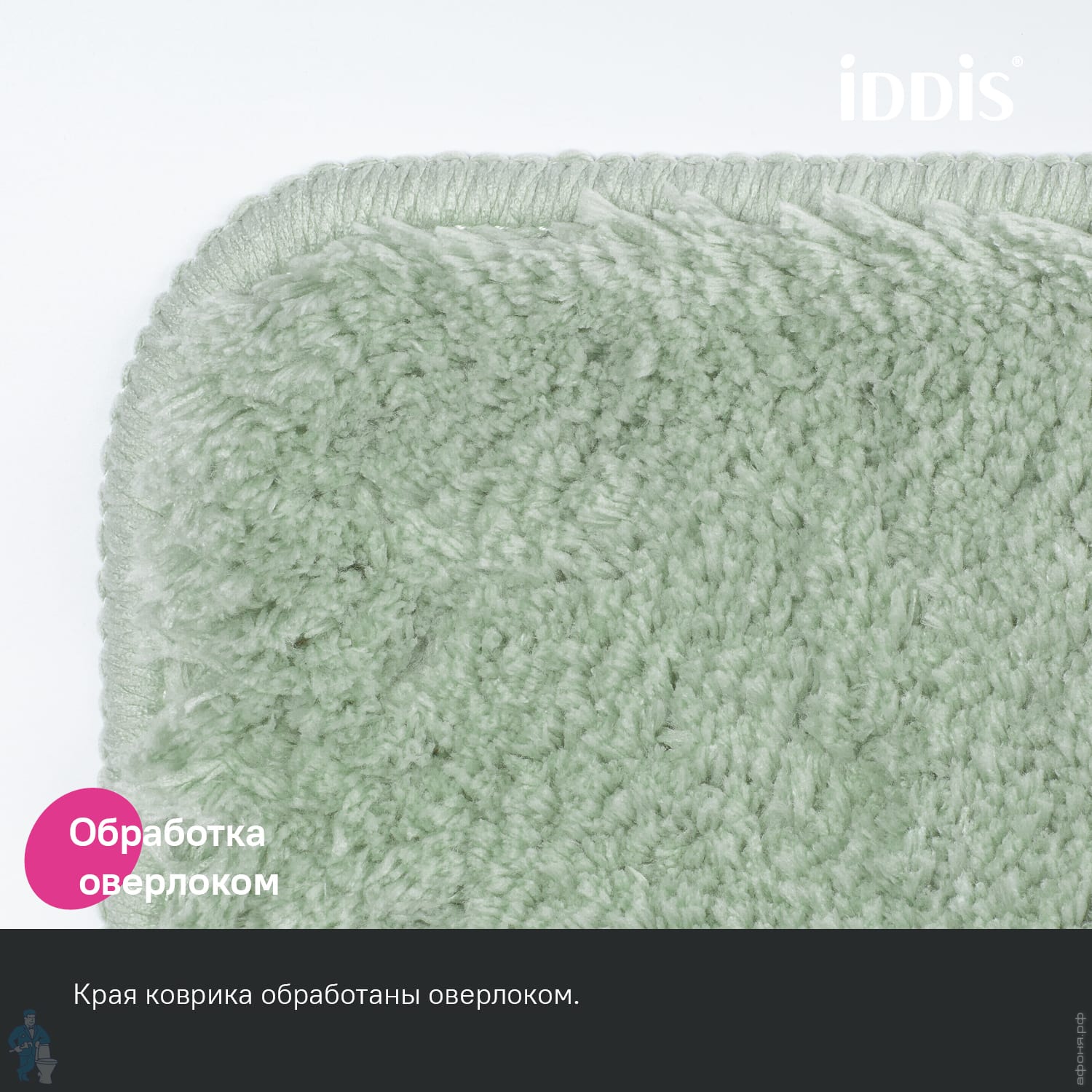 iDDiS®

Обработка оверлоком

Края коврика обработаны оверлоком.

афоня.рф