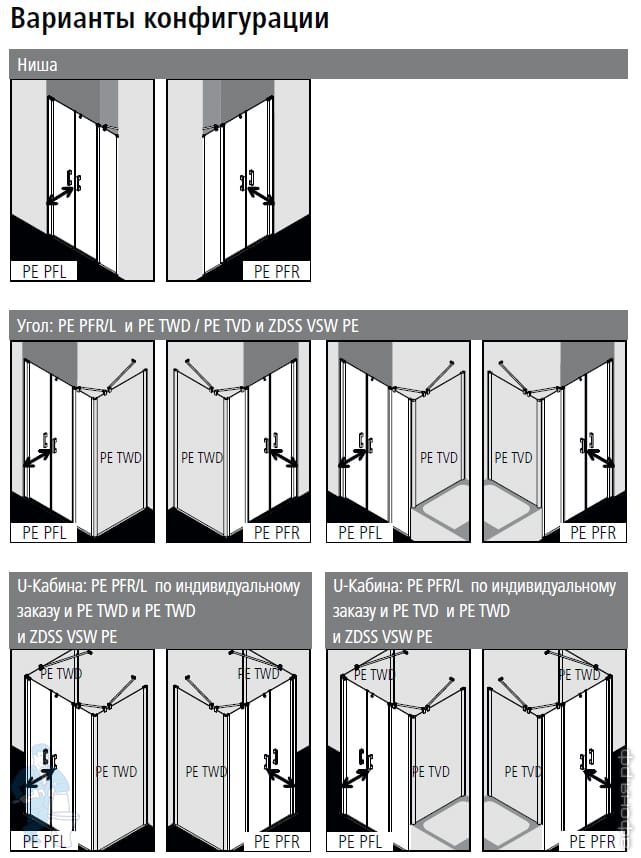 Варианты конфигурации

Ниша

PE PFL

PE PFR

Угол: PE PFR/L и PE TWD / PE TVD и ZDSS VSW PE

PE TWD

PE PFL

PE TWD

PE PFR

PE TVD

PE PFL

PE TVD

PE PFR

U-Кабина: PE PFR/L по индивидуальному заказу и PE TWD и PE TWD и ZDSS VSW PE

PE TWD

PE TWD

PE PFL

PE TWD

PE TWD

PE PFR

U-Кабина: PE PFR/L по индивидуальному заказу и PE TVD и PE TWD и ZDSS VSW PE

PE TWD

PE TVD

PE PFL

PE TWD

PE TVD

PE PFR