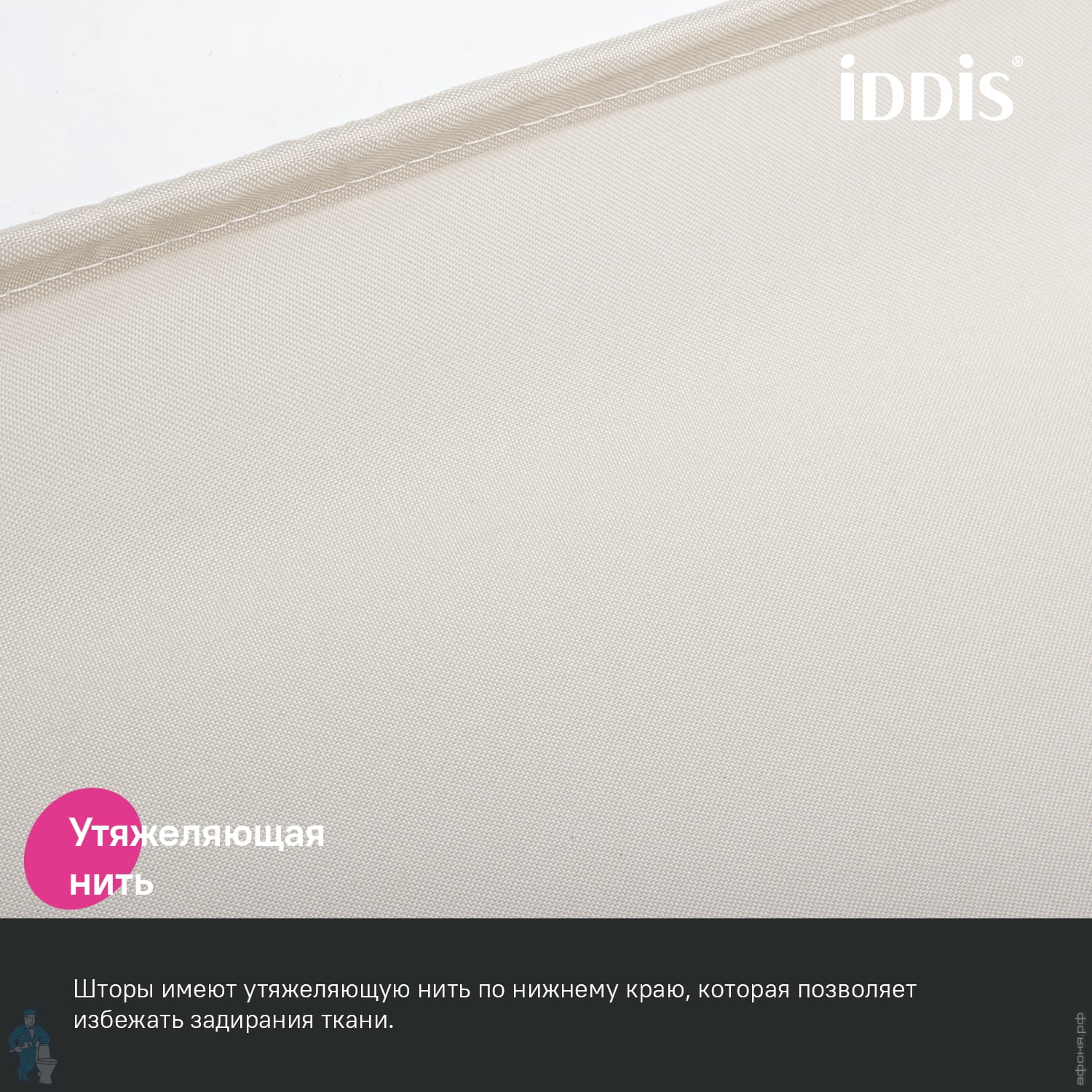 iDDiS®

Утяжеляющая нить

Шторы имеют утяжеляющую нить по нижнему краю, которая позволяет избежать задирания ткани.

афоня.рф