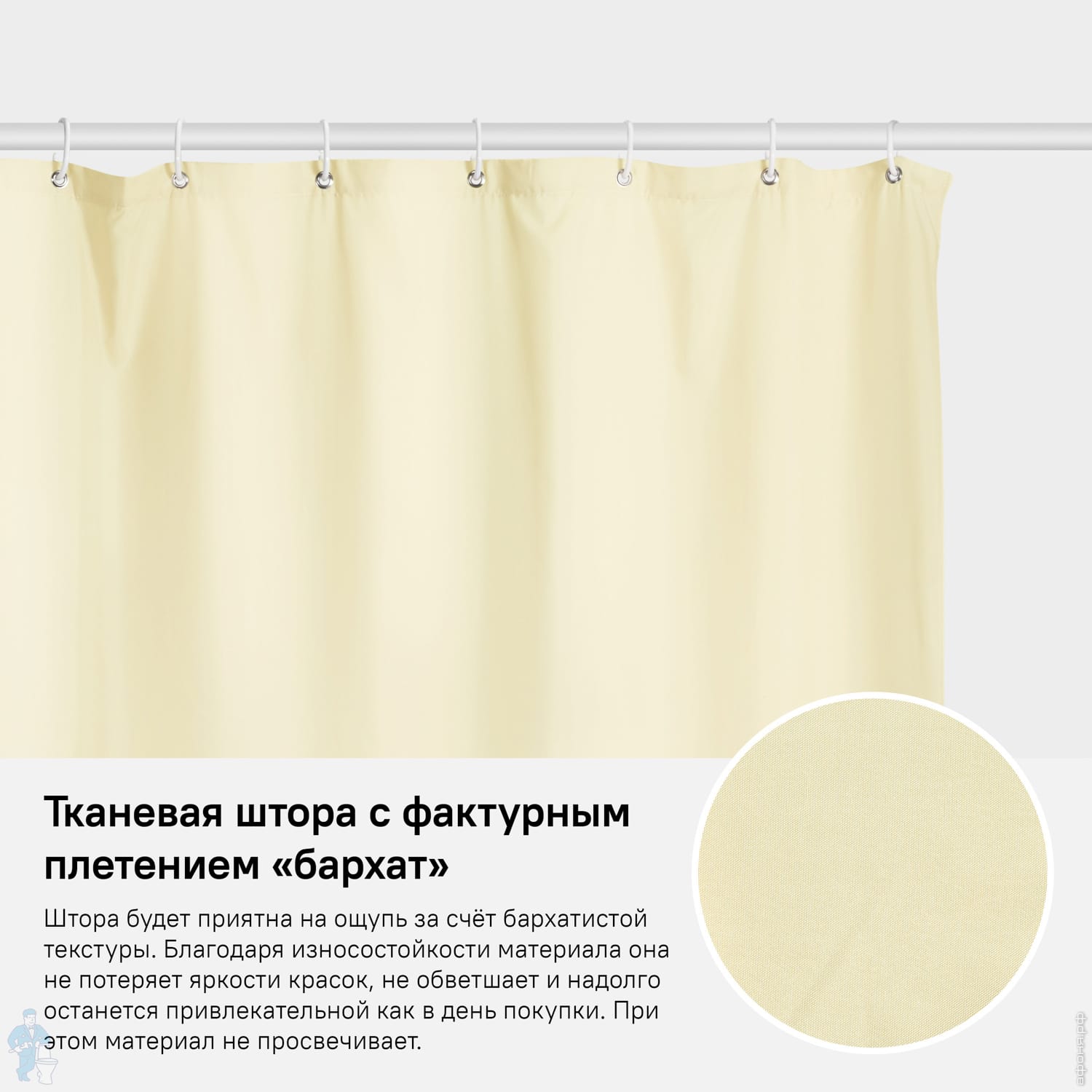 Тканевая штора с фактурным плетением «бархат»

Штора будет приятна на ощупь за счёт бархатистой текстуры. Благодаря износостойкости материала она не потеряет яркости красок, не обветшает и надолго останется привлекательной как в день покупки. При этом материал не просвечивает.

афоня.рф