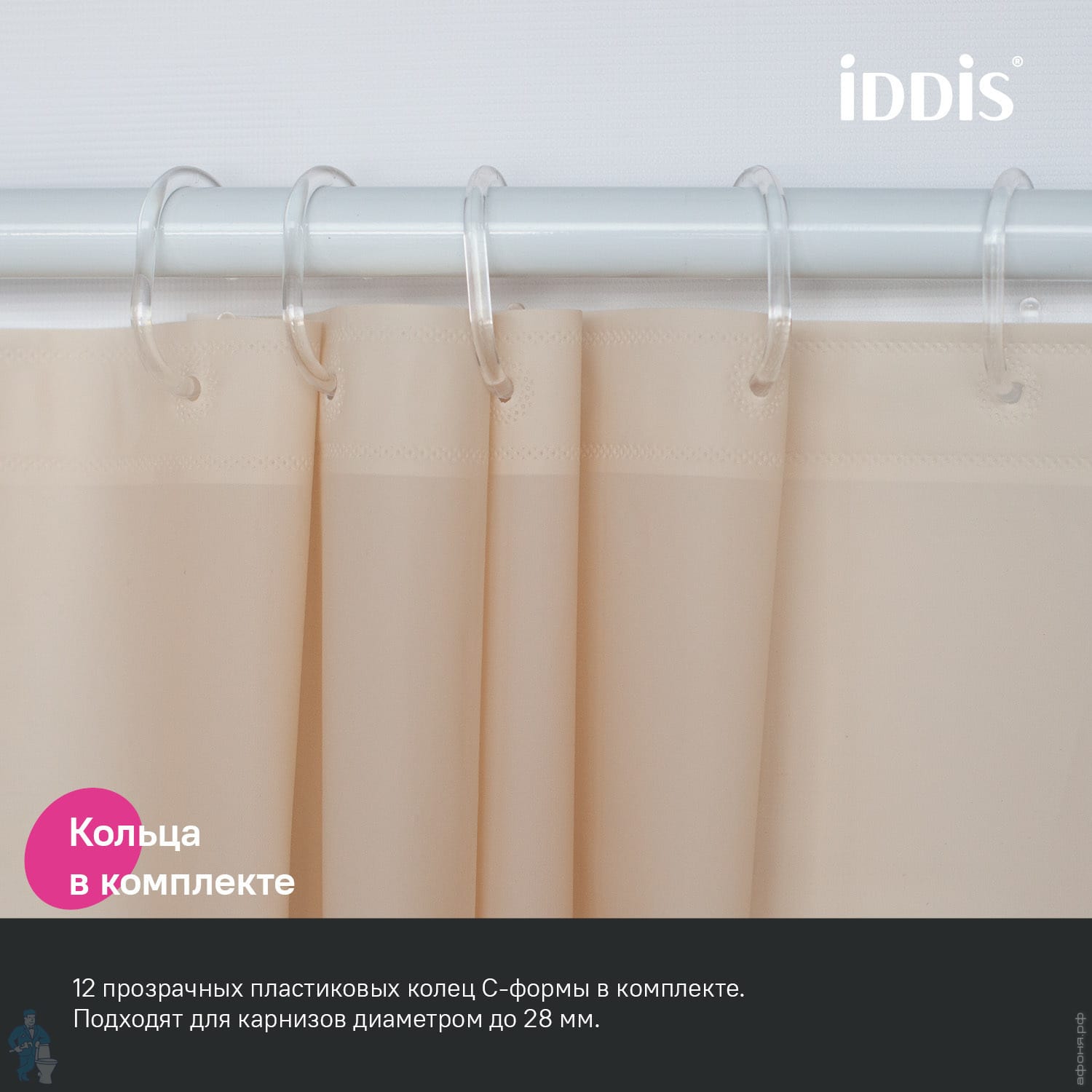 iDDiS®

Кольца в комплекте

12 прозрачных пластиковых колец С-формы в комплекте. Подходят для карнизов диаметром до 28 мм.

афоня.рф