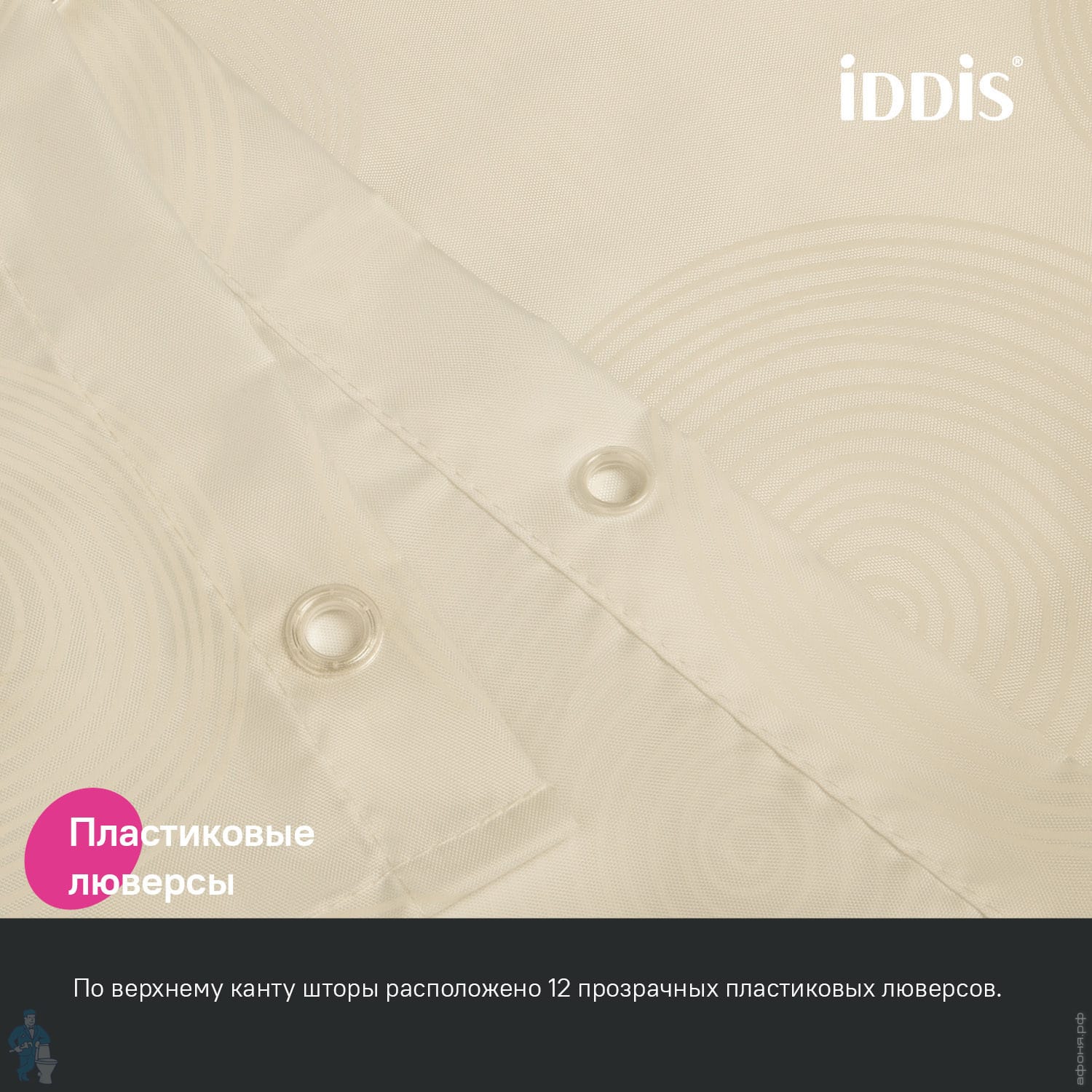 iDDiS®

Пластиковые люверсы

По верхнему канту шторы расположено 12 прозрачных пластиковых люверсов.

афоня.рф