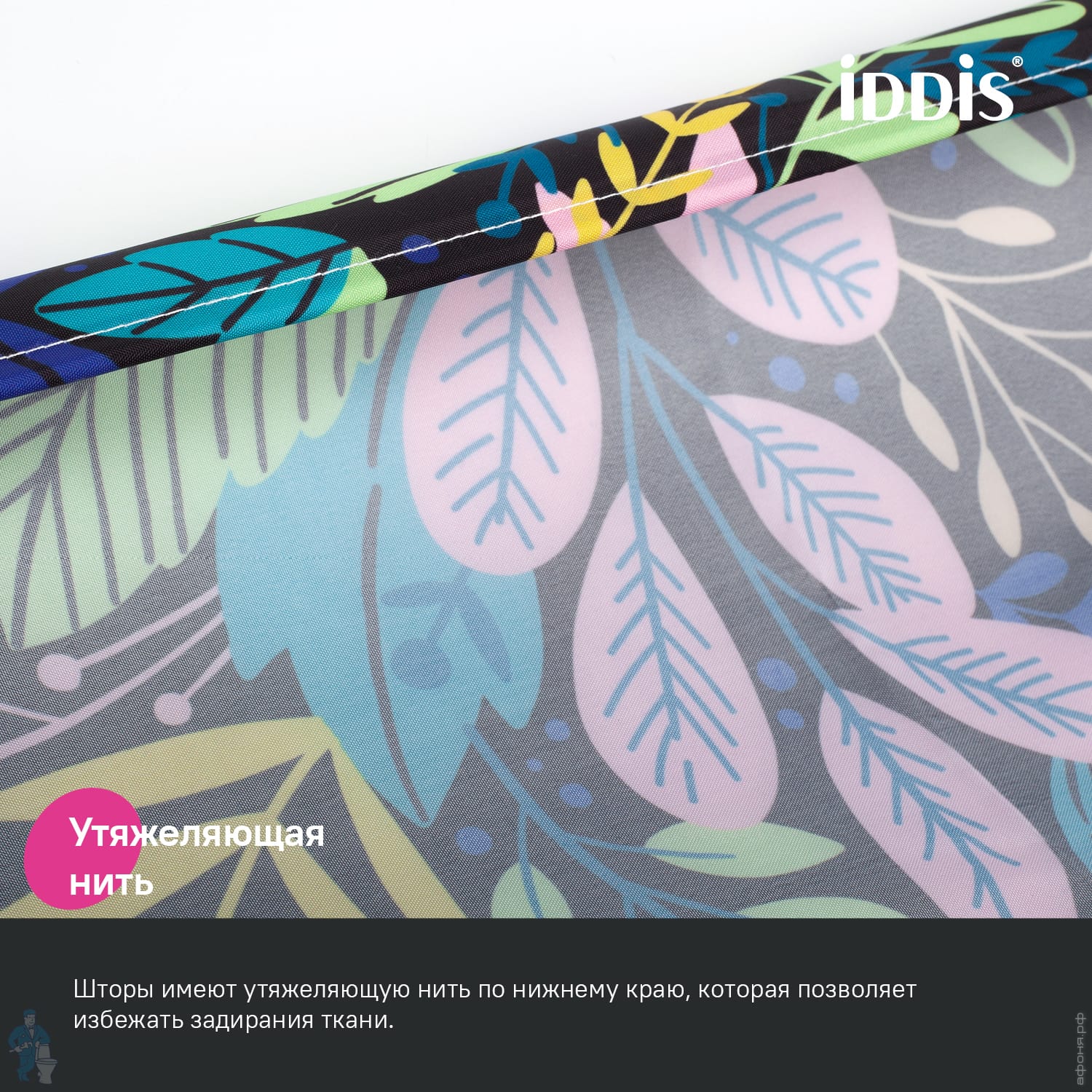 iDDiS®

Утяжеляющая нить

Шторы имеют утяжеляющую нить по нижнему краю, которая позволяет избежать задирания ткани.

афоня.рф