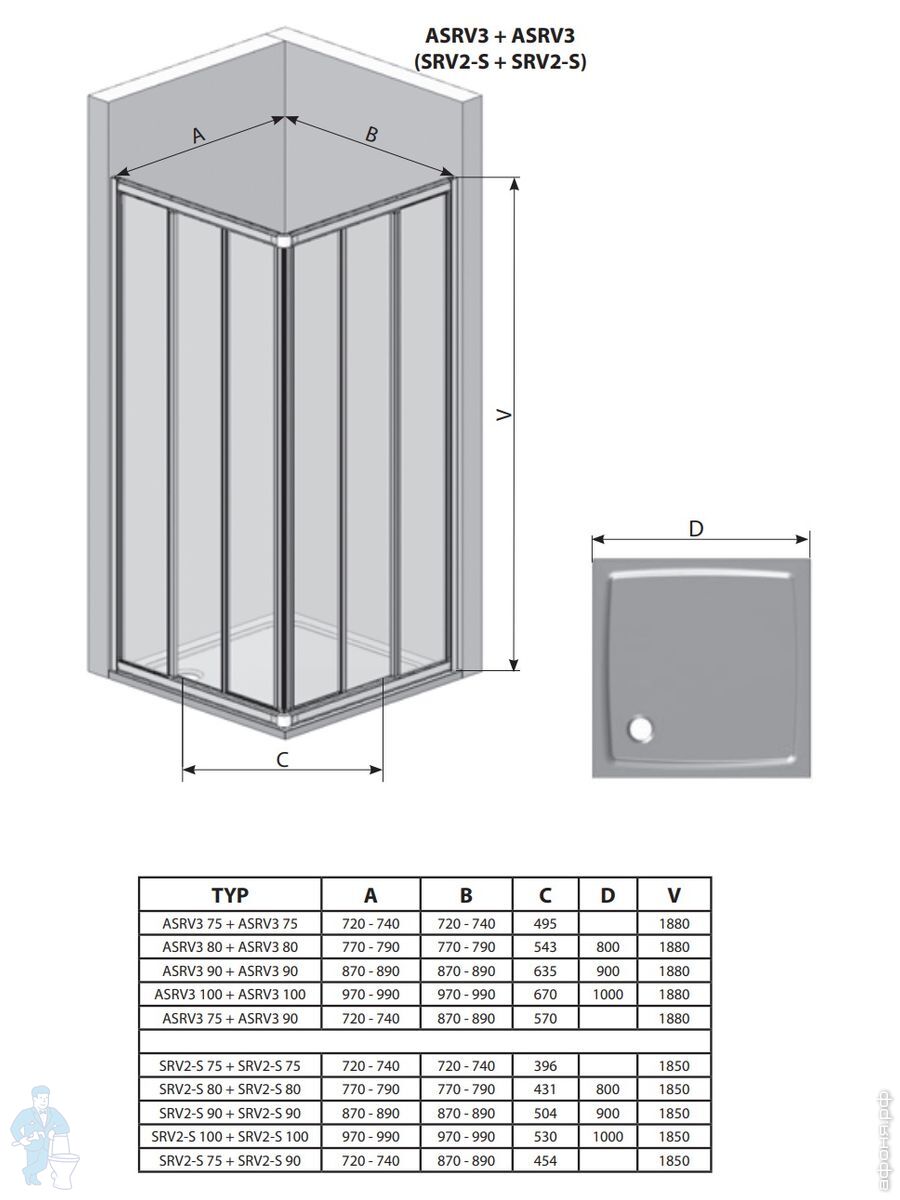 ASRV3 + ASRV3
(SRV2-S + SRV2-S)

A

B

V

C

D

| TYP | A | B | C | D | V |
|---|---|---|---|---|---|
| ASRV3 75 + ASRV3 75 | 720 - 740 | 720 - 740 | 495 | | 1880 |
| ASRV3 80 + ASRV3 80 | 770 - 790 | 770 - 790 | 543 | 800 | 1880 |
| ASRV3 90 + ASRV3 90 | 870 - 890 | 870 - 890 | 635 | 900 | 1880 |
| ASRV3 100 + ASRV3 100 | 970 - 990 | 970 - 990 | 670 | 1000 | 1880 |
| ASRV3 75 + ASRV3 90 | 720 - 740 | 870 - 890 | 570 | | 1880 |
| | | | | | |
| SRV2-S 75 + SRV2-S 75 | 720 - 740 | 720 - 740 | 396 | | 1850 |
| SRV2-S 80 + SRV2-S 80 | 770 - 790 | 770 - 790 | 431 | 800 | 1850 |
| SRV2-S 90 + SRV2-S 90 | 870 - 890 | 870 - 890 | 504 | 900 | 1850 |
| SRV2-S 100 + SRV2-S 100 | 970 - 990 | 970 - 990 | 530 | 1000 | 1850 |
| SRV2-S 75 + SRV2-S 90 | 720 - 740 | 870 - 890 | 454 | | 1850 |

афоня.рф