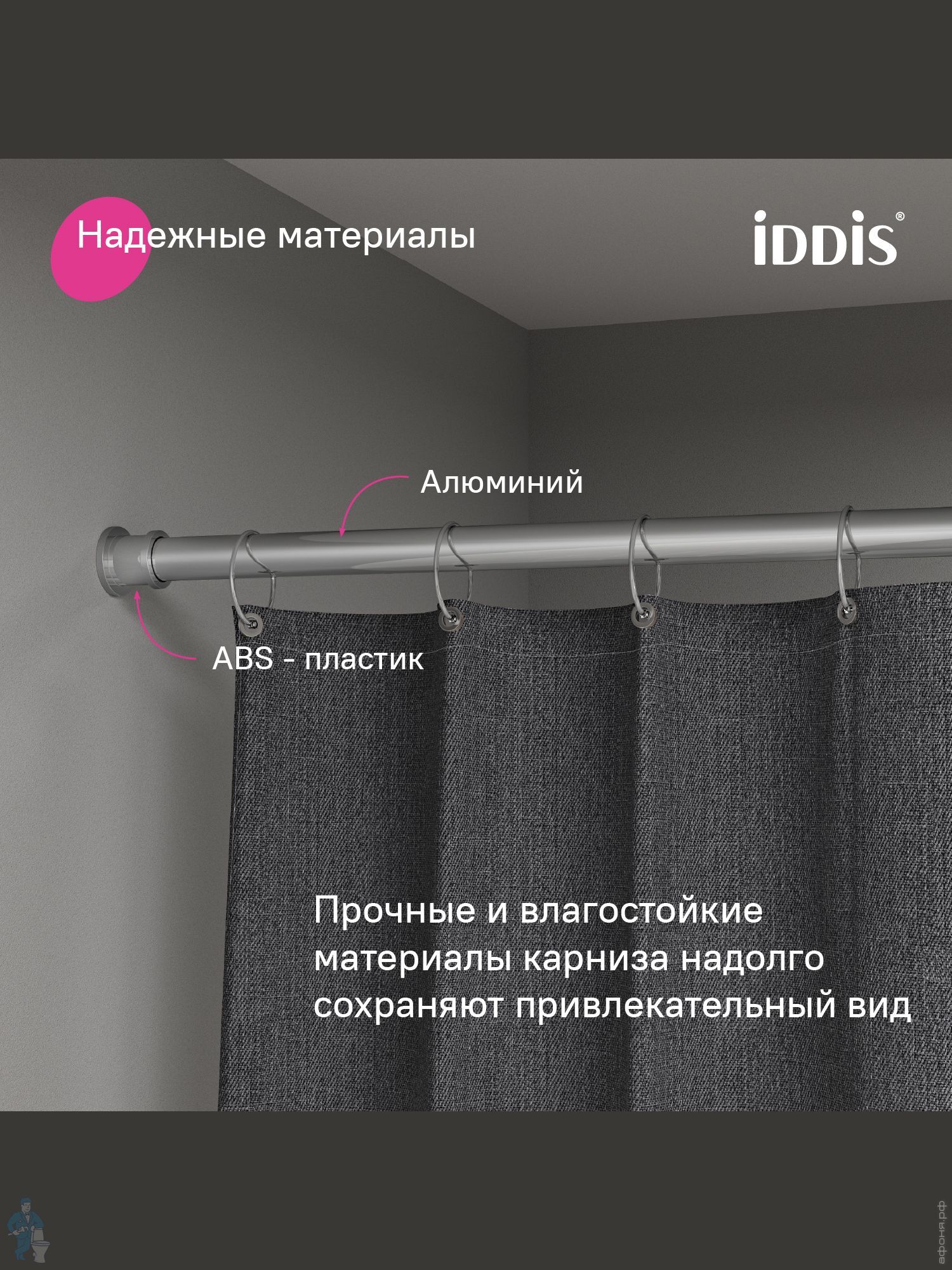 Надежные материалы

iDDiS®

Алюминий

ABS - пластик

Прочные и влагостойкие материалы карниза надолго сохраняют привлекательный вид

афоня.рф