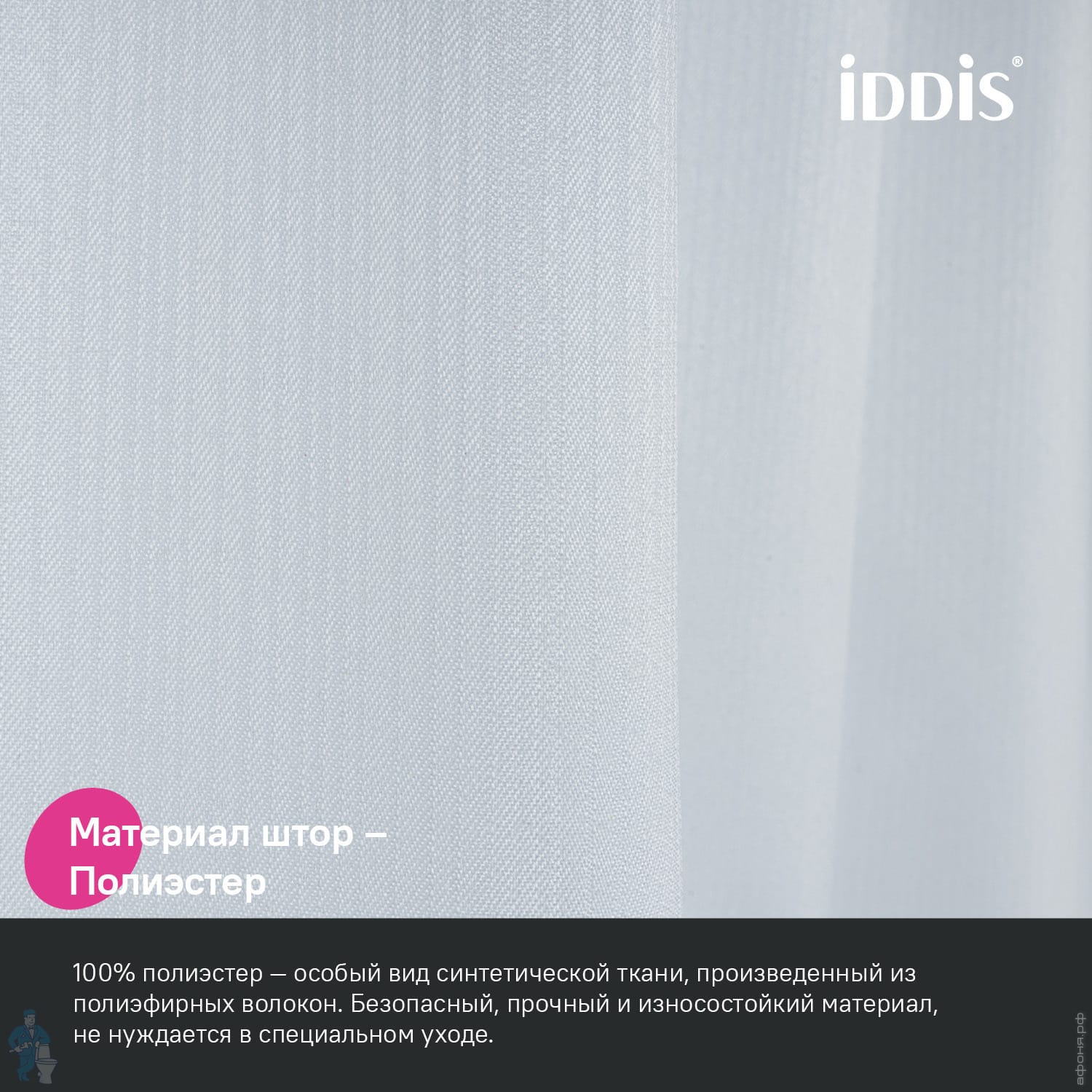 iDDiS®

Материал штор – Полиэстер

100% полиэстер — особый вид синтетической ткани, произведенный из полиэфирных волокон. Безопасный, прочный и износостойкий материал, не нуждается в специальном уходе.

афоня.рф