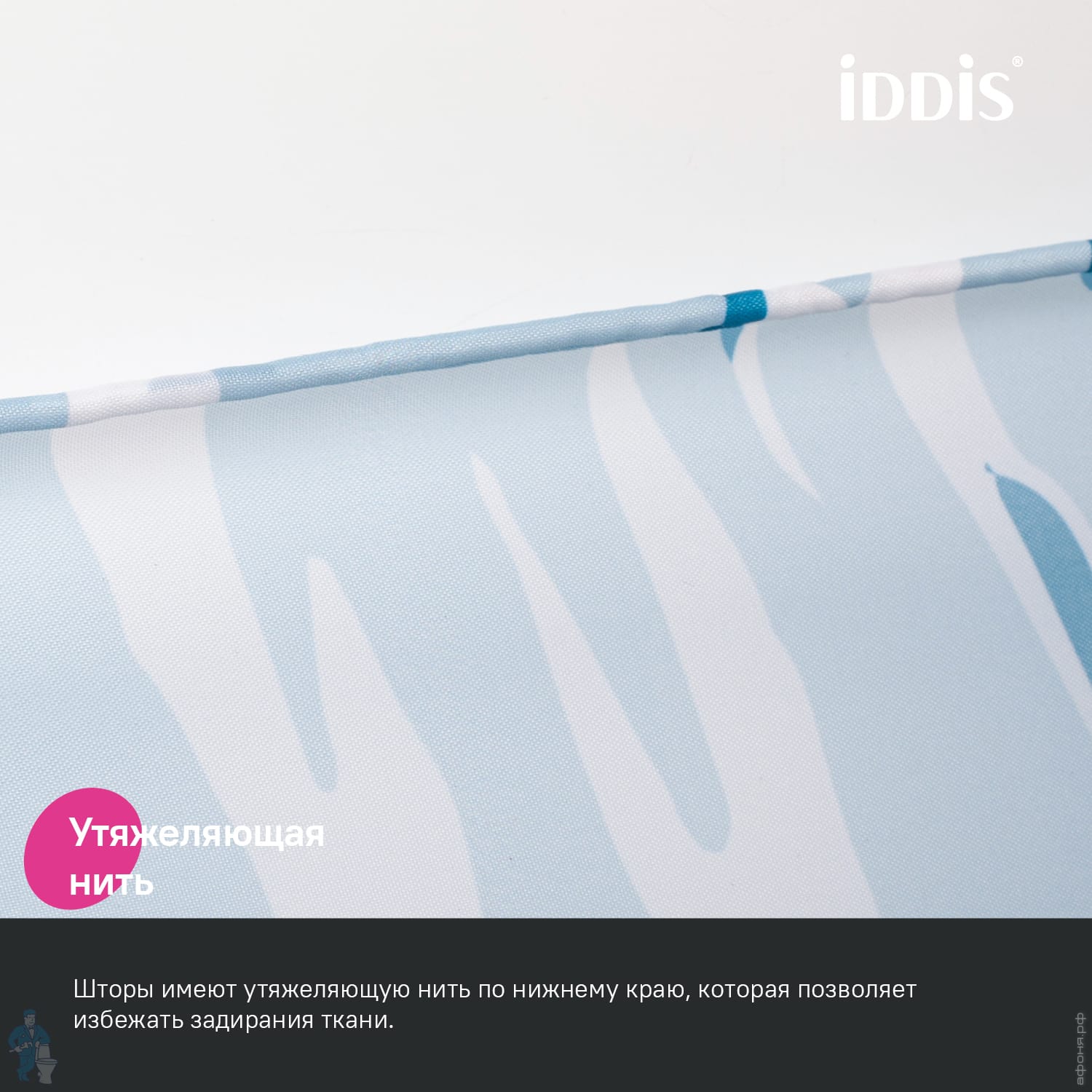 iDDiS®

Утяжеляющая нить

Шторы имеют утяжеляющую нить по нижнему краю, которая позволяет избежать задирания ткани.

афоня.рф